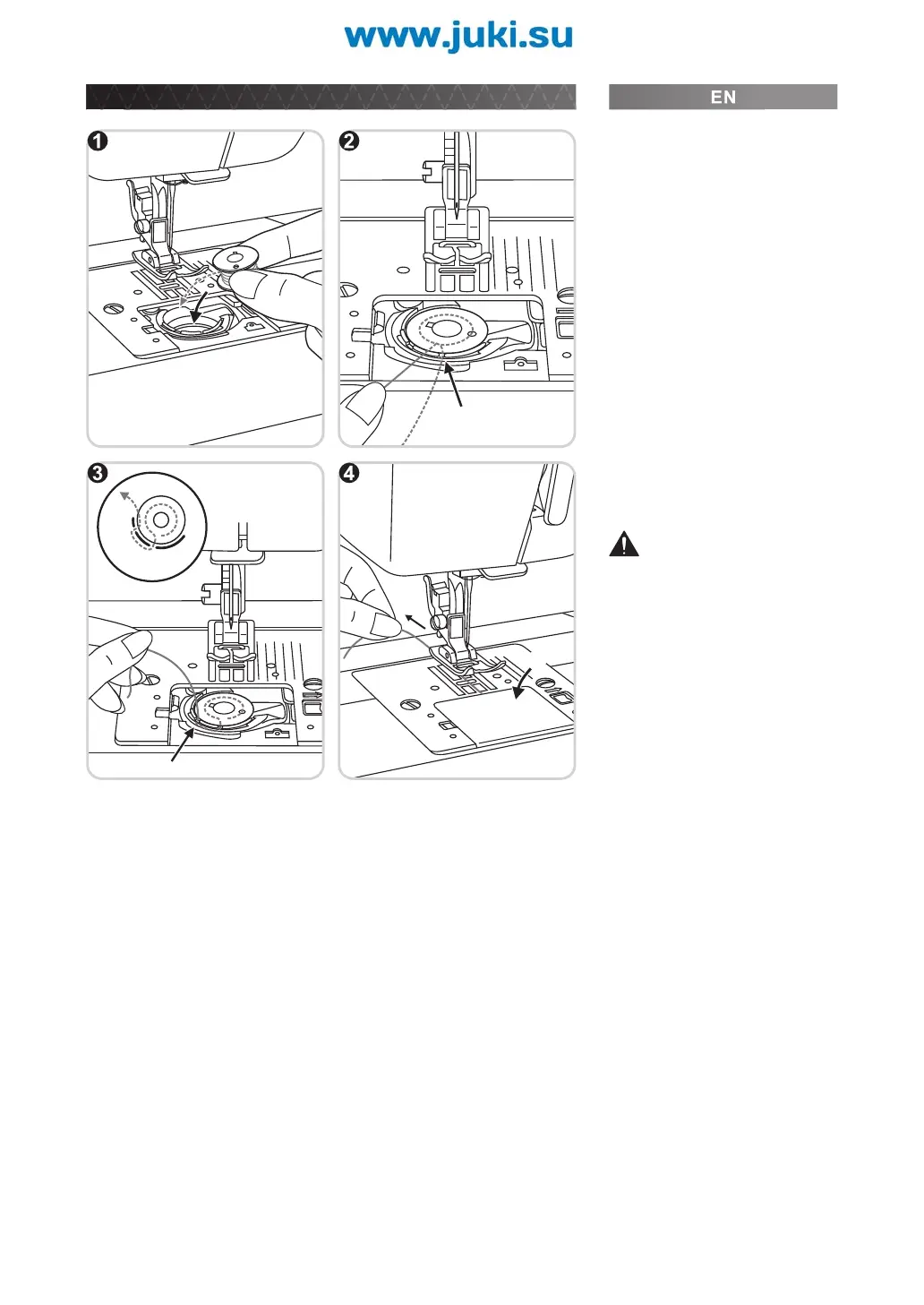 www.juki.su

EN

1

2

3

4