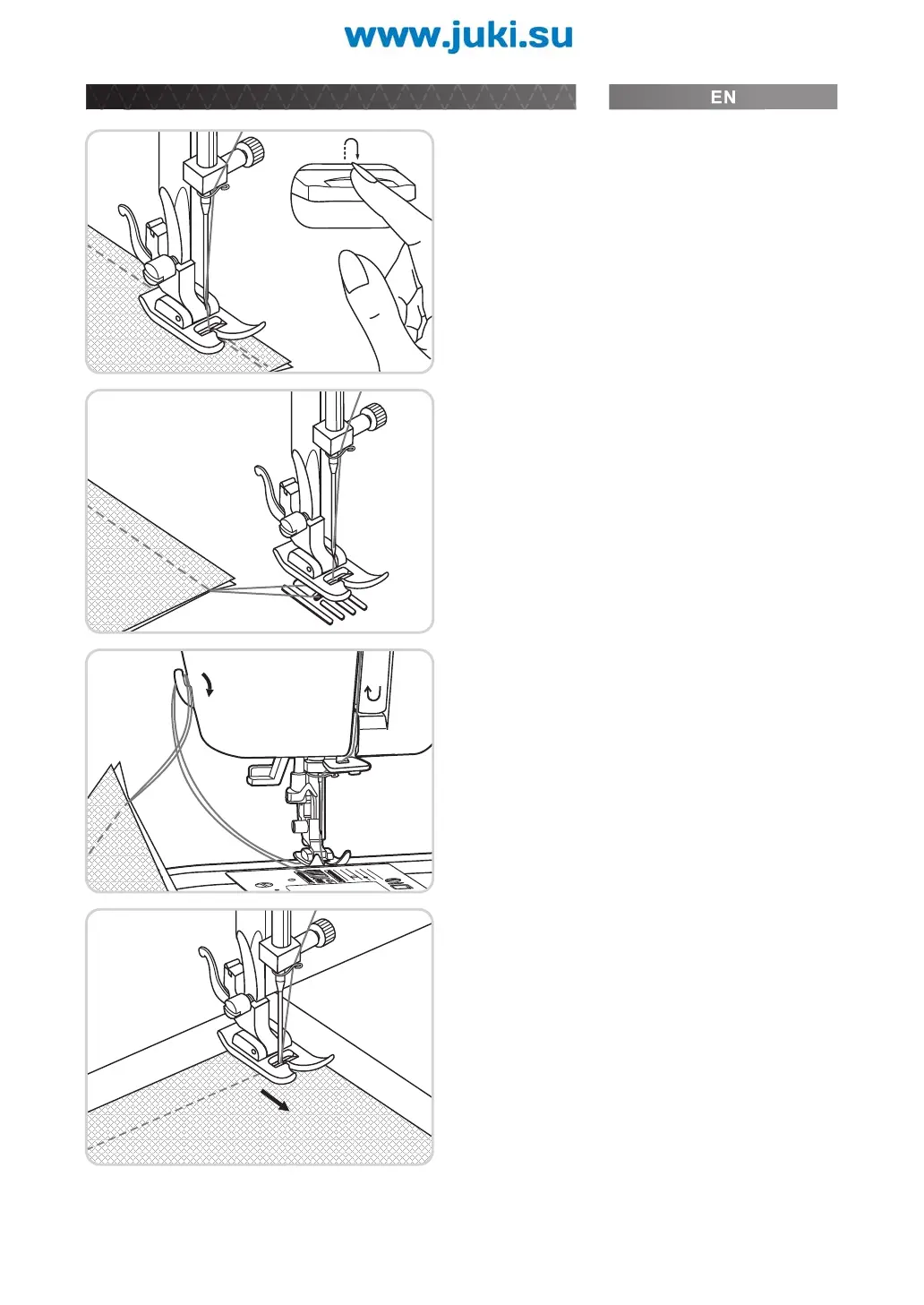 www.juki.su

EN