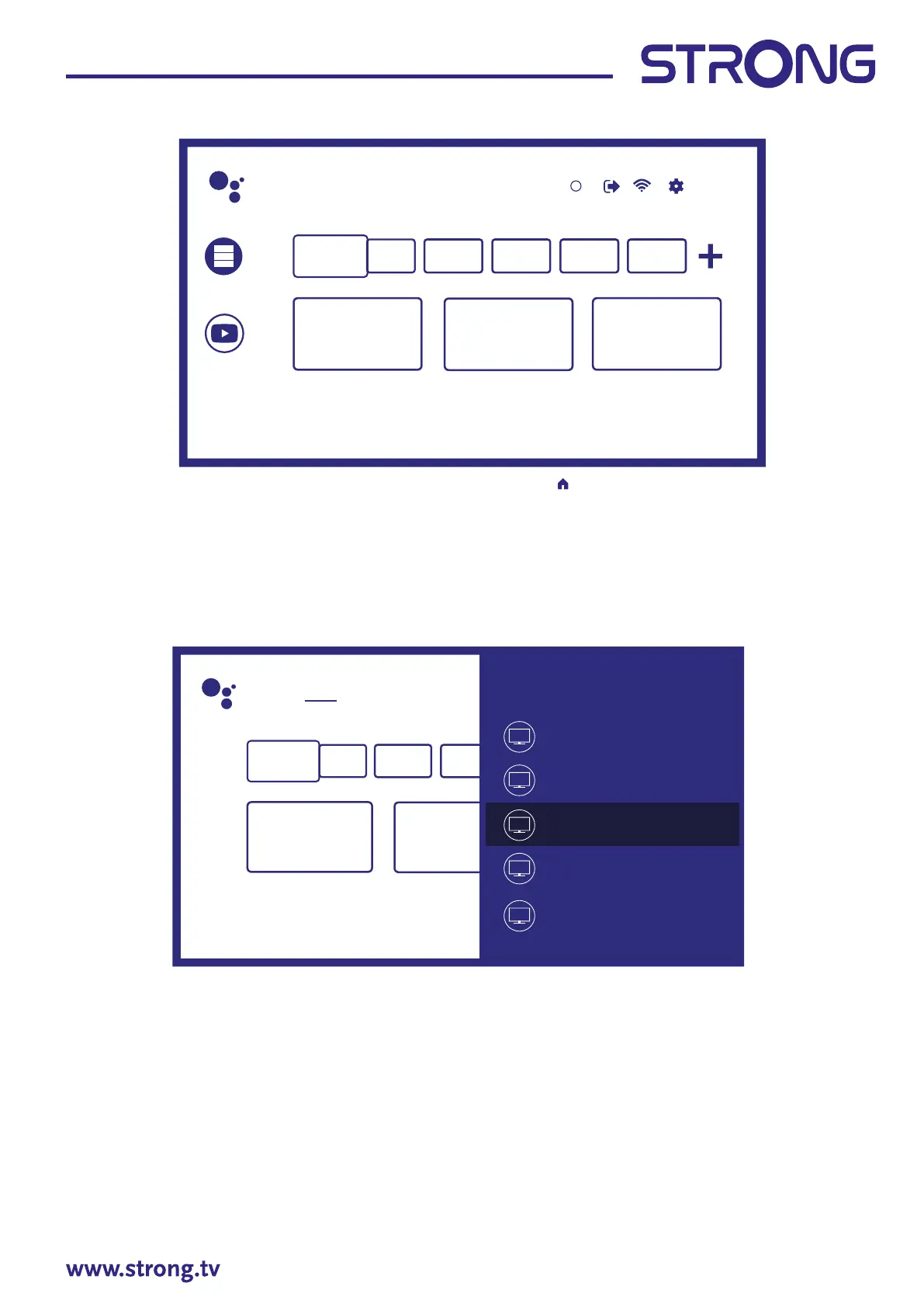 STRONG

www.strong.tv