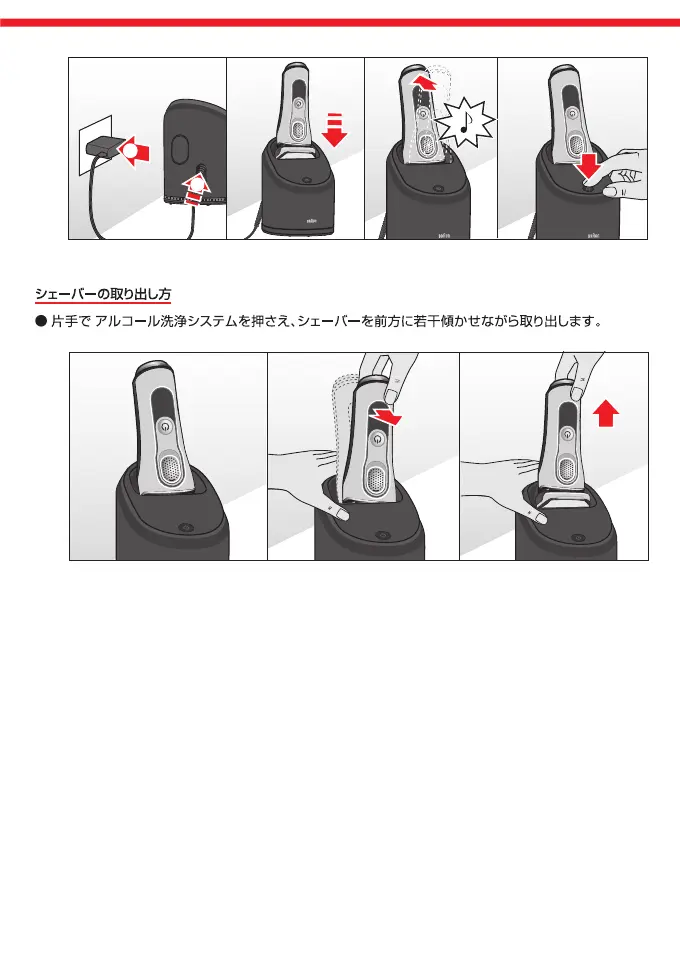 シェーバーの取り出し方

● 片手で アルコール洗浄システムを押さえ、シェーバーを前方に若干傾かせながら取り出します。