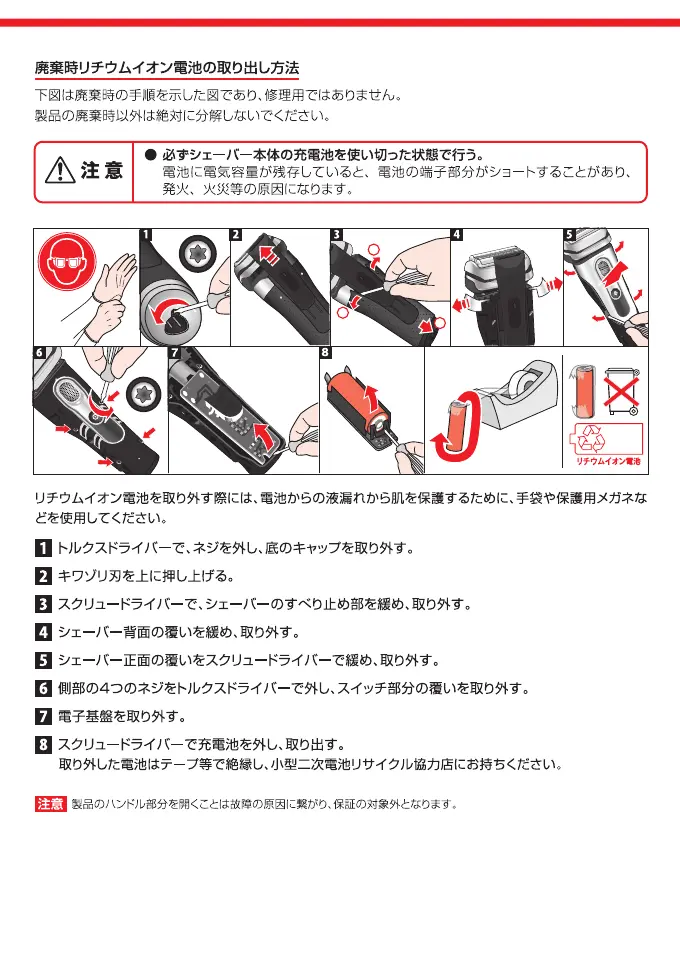 廃棄時リチウムイオン電池の取り出し方法

下図は廃棄時の手順を示した図であり、修理用ではありません。
製品の廃棄時以外は絶対に分解しないでください。

注意 ● 必ずシェーバー本体の充電池を使い切った状態で行う。
電池に電気容量が残存していると、電池の端子部分がショートすることがあり、発火、火災等の原因になります。

1 2 3 4 5 6 7 8

リチウムイオン電池

リチウムイオン電池を取り外す際には、電池からの液漏れから肌を保護するために、手袋や保護用メガネなどを使用してください。

1 トルクスドライバーで、ネジを外し、底のキャップを取り外す。

2 キワゾリ刃を上に押し上げる。

3 スクリュードライバーで、シェーバーのすべり止め部を緩め、取り外す。

4 シェーバー背面の覆いを緩め、取り外す。

5 シェーバー正面の覆いをスクリュードライバーで緩め、取り外す。

6 側部の4つのネジをトルクスドライバーで外し、スイッチ部分の覆いを取り外す。

7 電子基盤を取り外す。

8 スクリュードライバーで充電池を外し、取り出す。
取り外した電池はテープ等で絶縁し、小型二次電池リサイクル協力店にお持ちください。

注意 製品のハンドル部分を開くことは故障の原因に繋がり、保証の対象外となります。