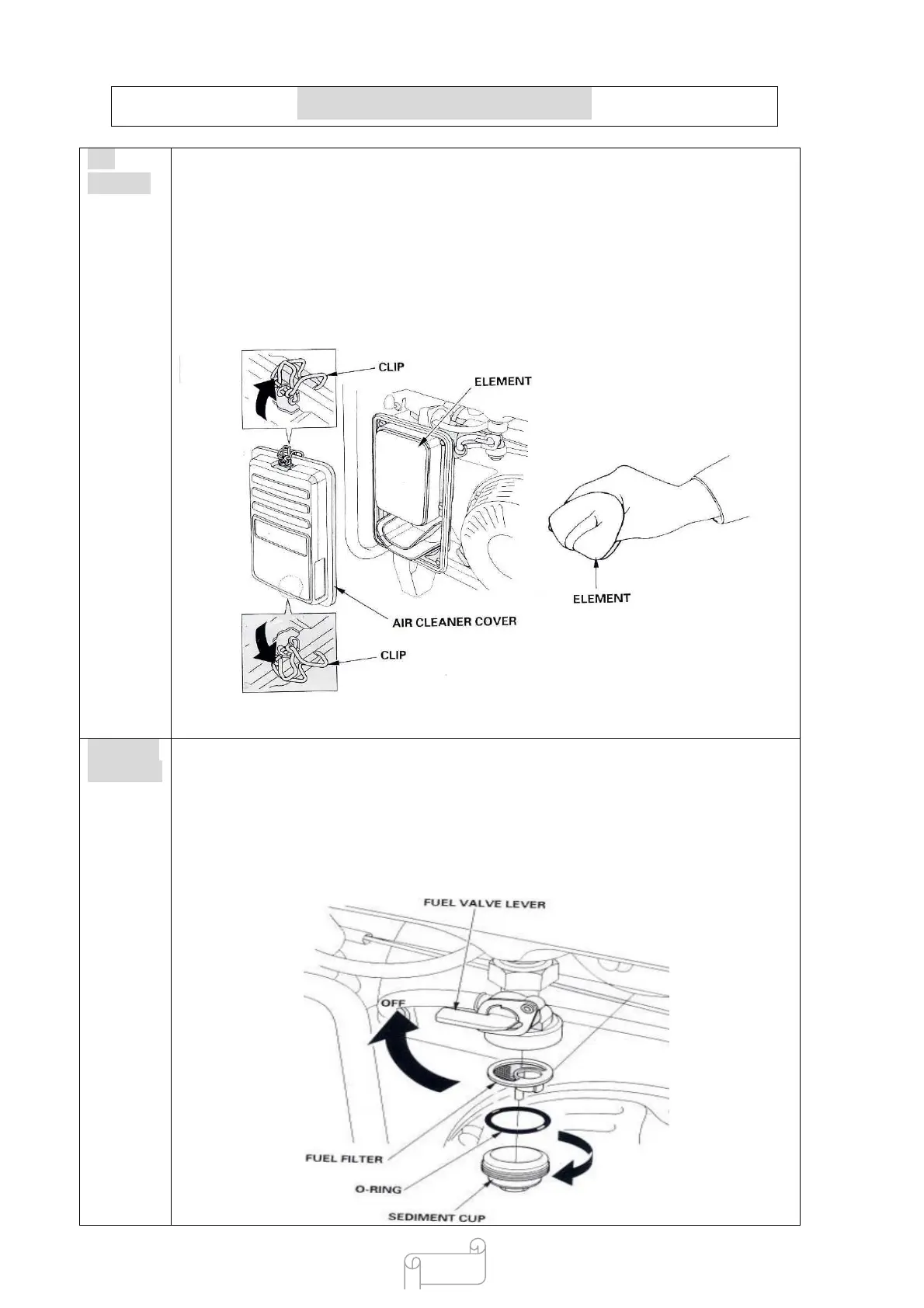 CLIP

ELEMENT

AIR CLEANER COVER

CLIP

ELEMENT

FUEL VALVE LEVER

OFF

FUEL FILTER

O-RING

SEDIMENT CUP