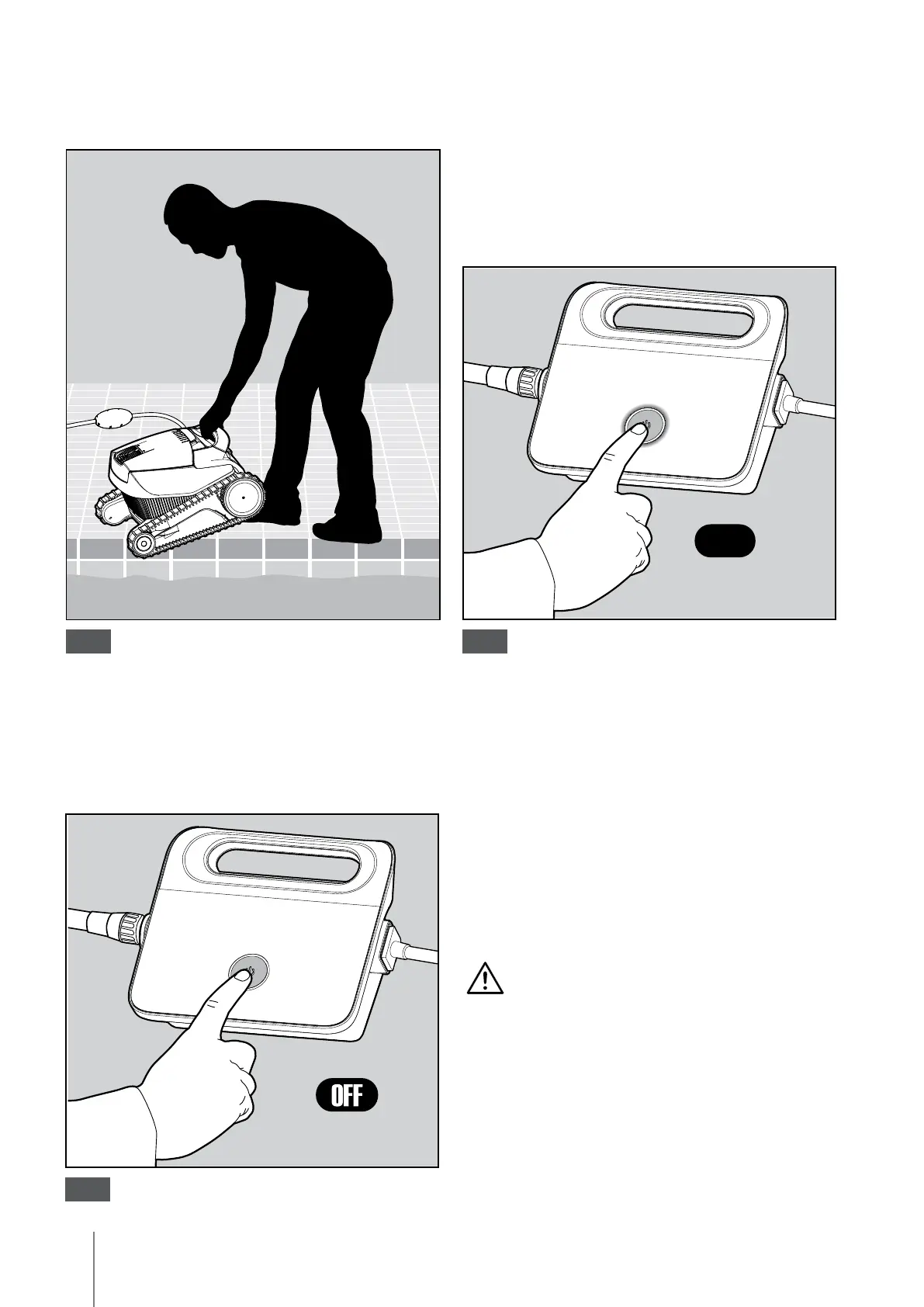 OFF