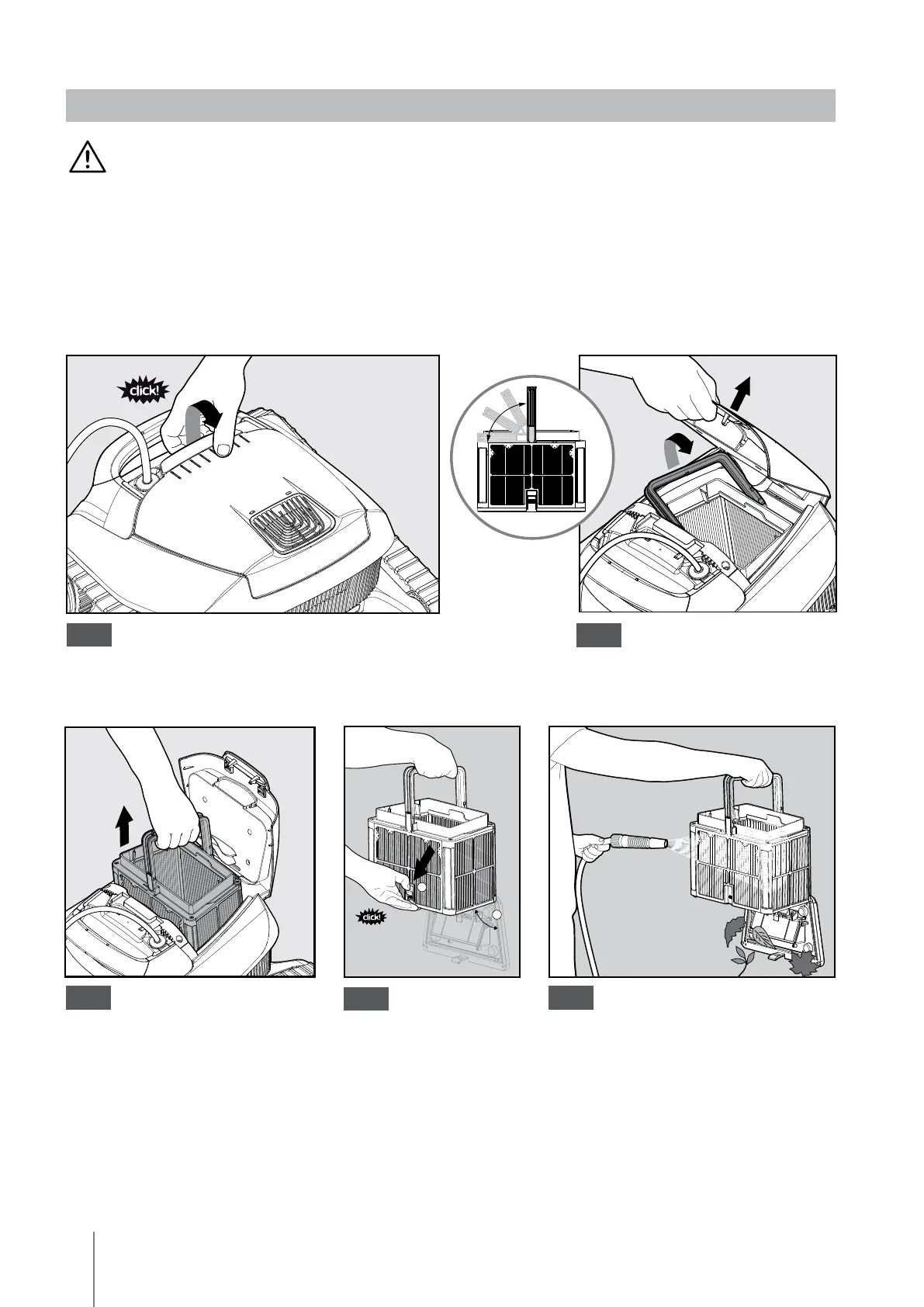 click!

click!