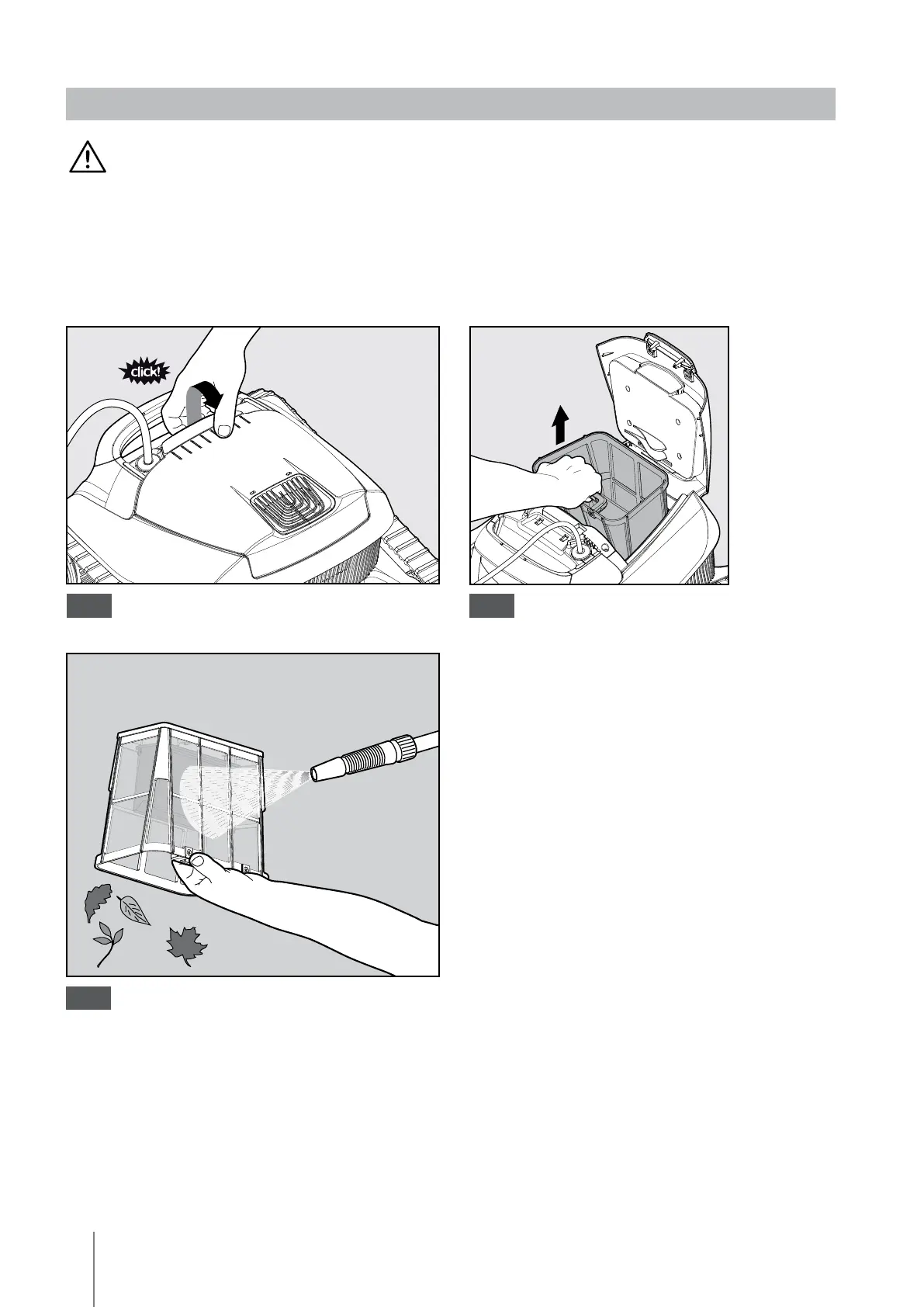 click!