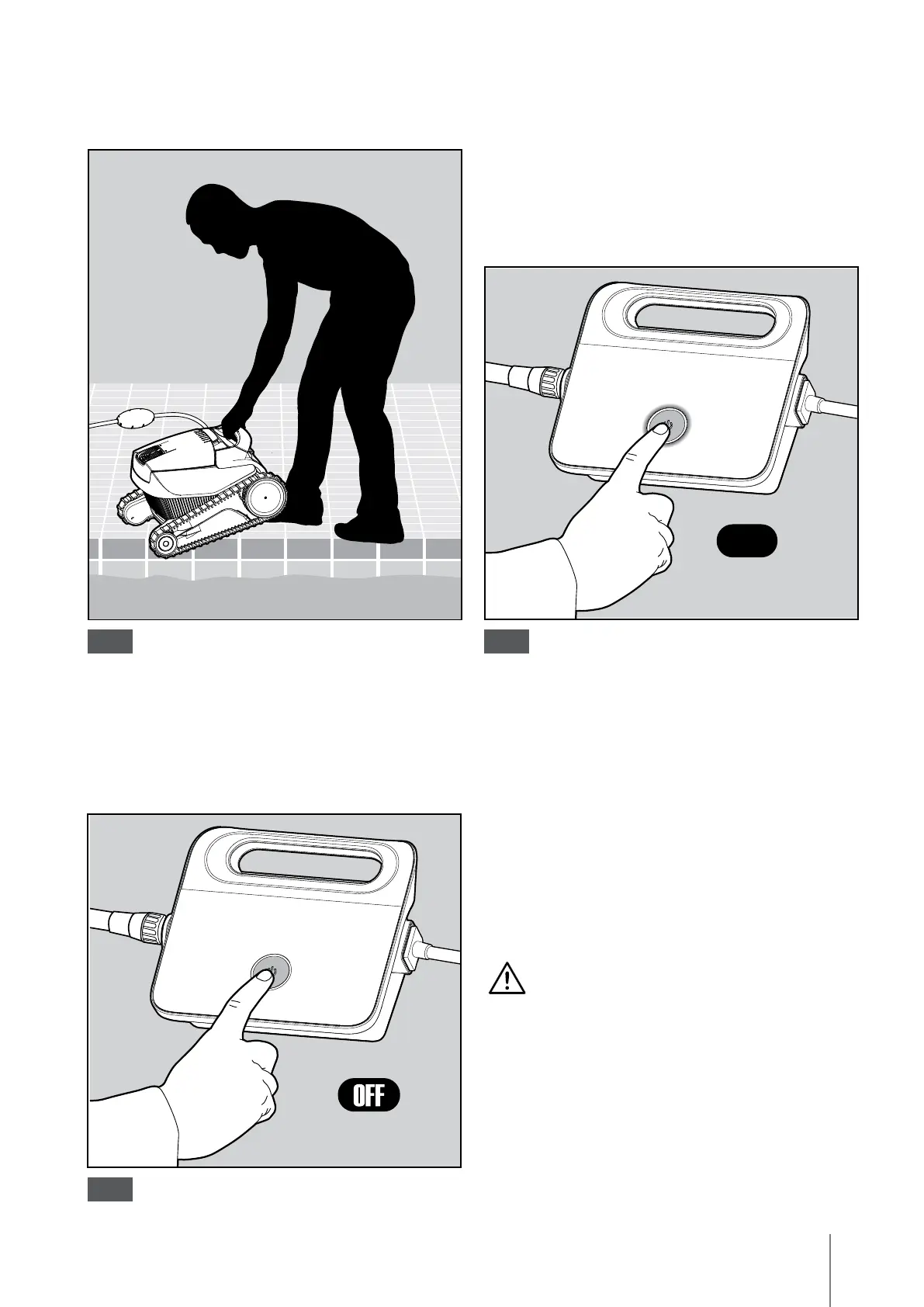 OFF