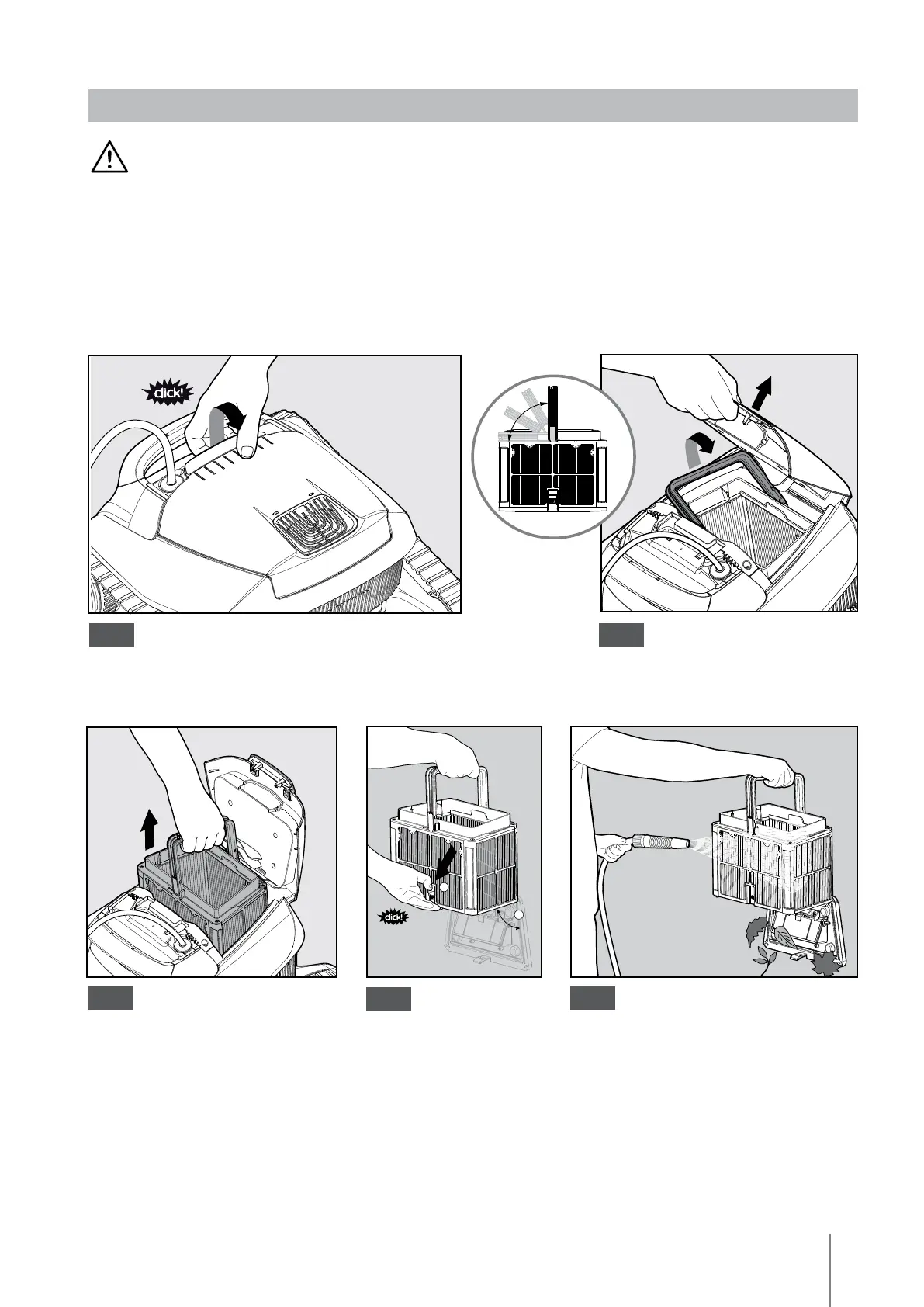 click!

click!