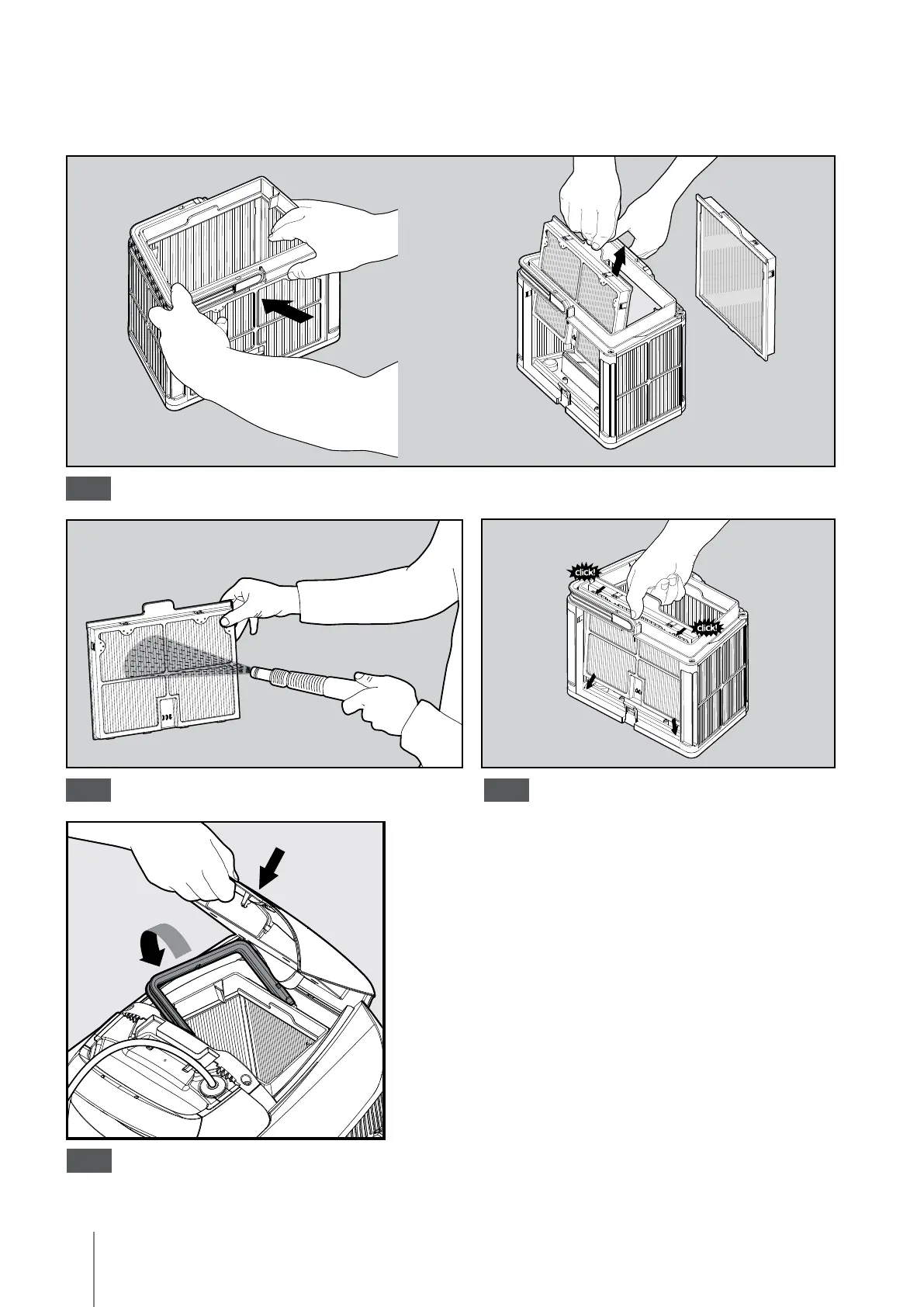 click!

click!