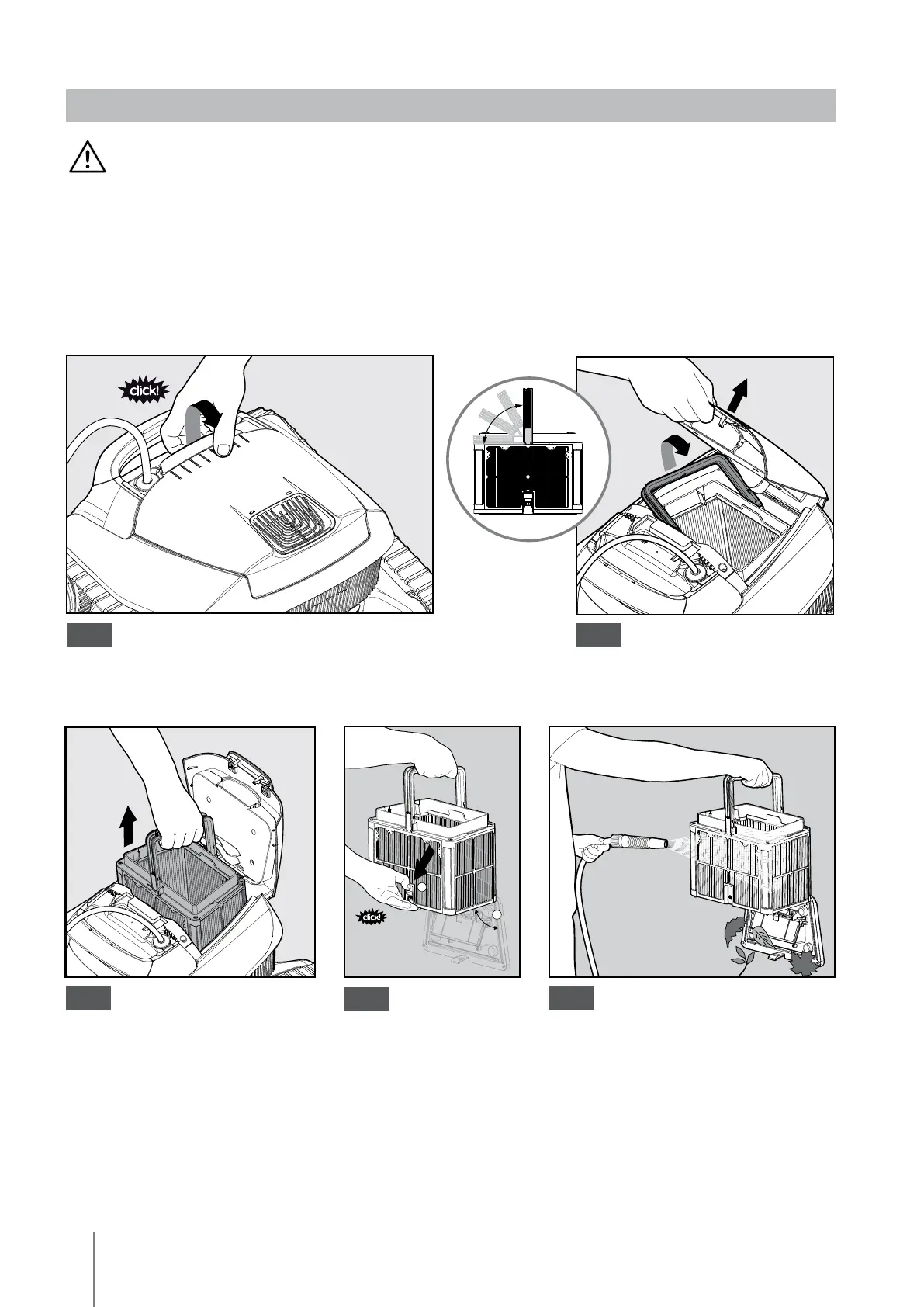 click!

click!