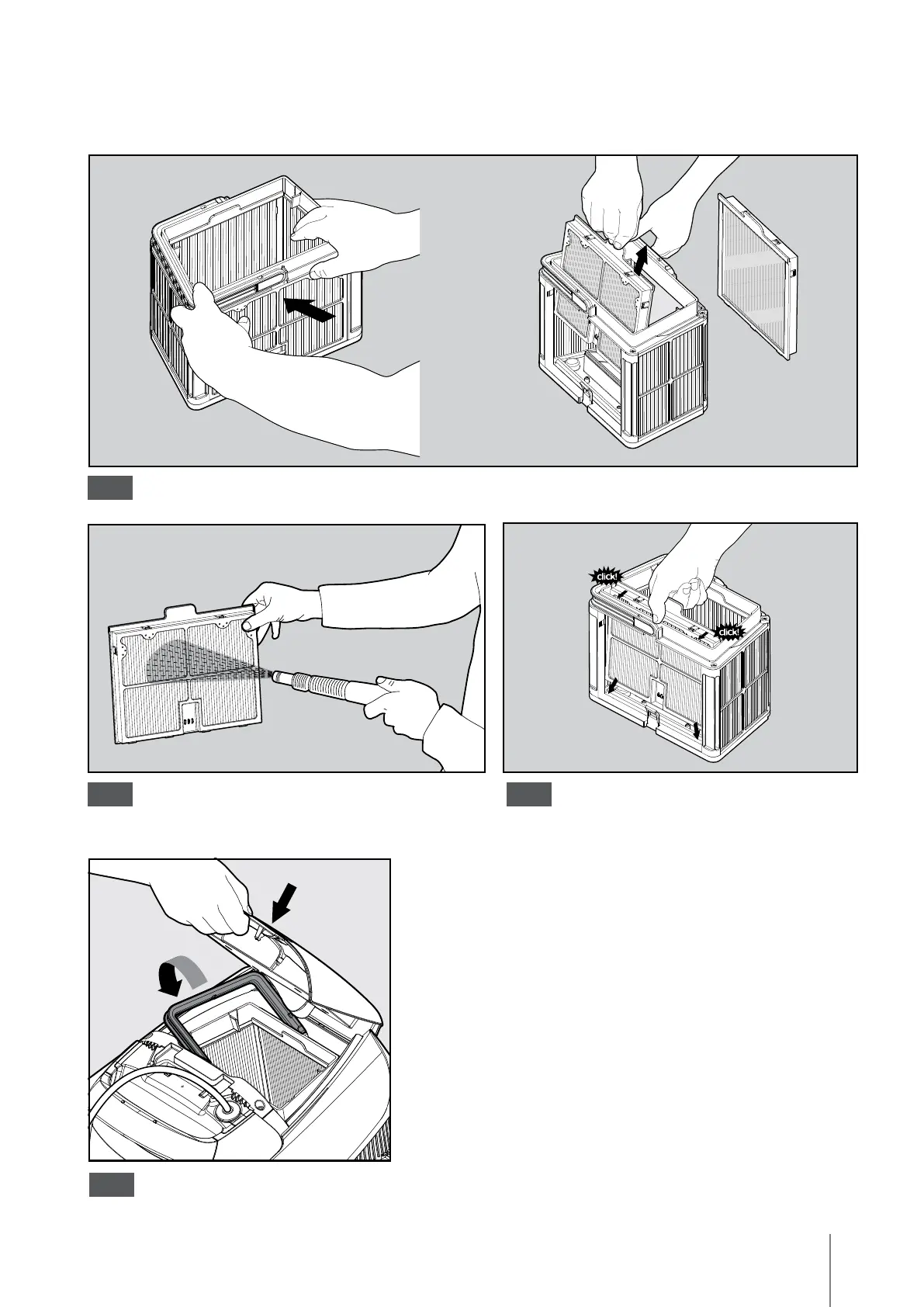 click!

click!