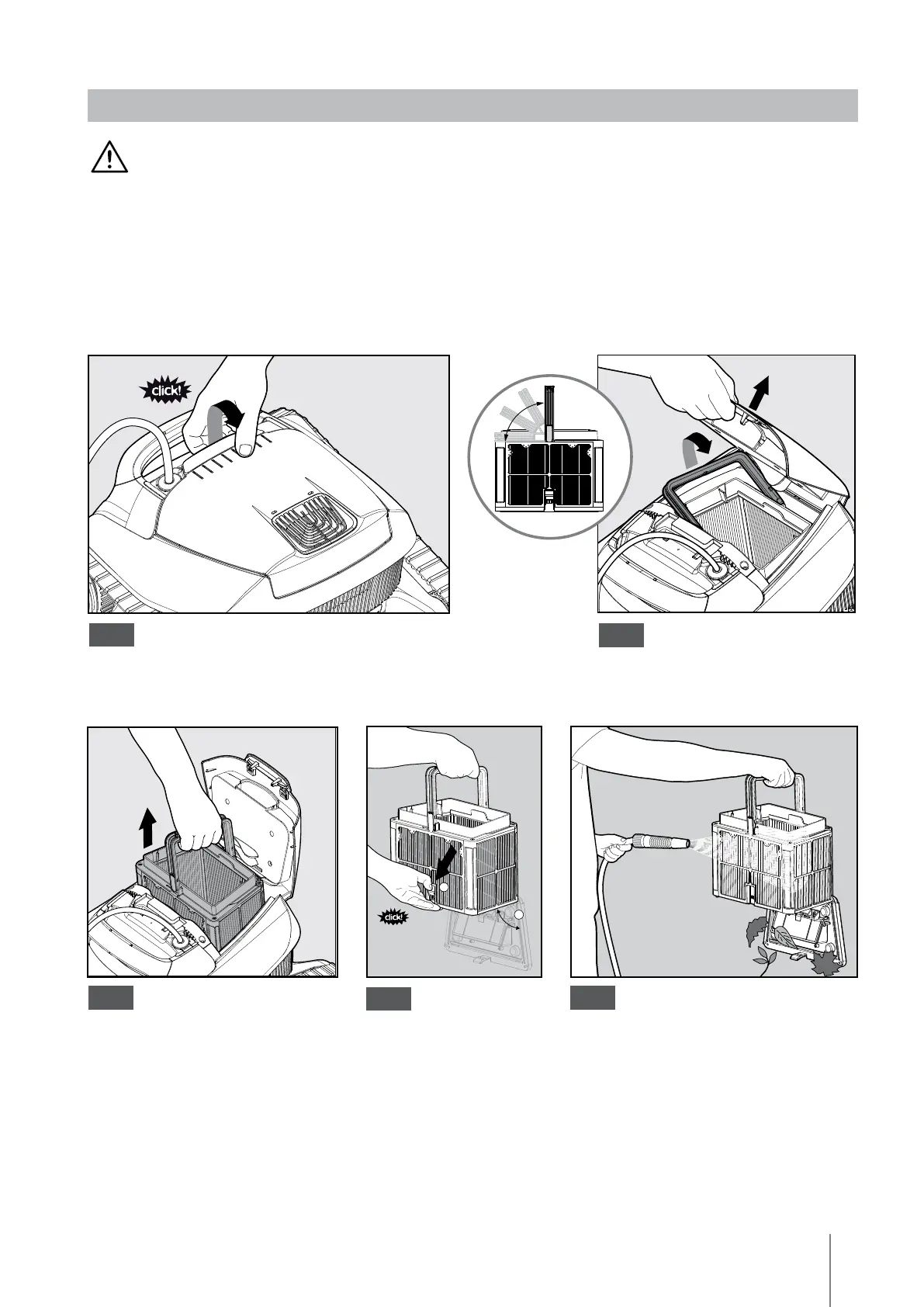 click!

click!