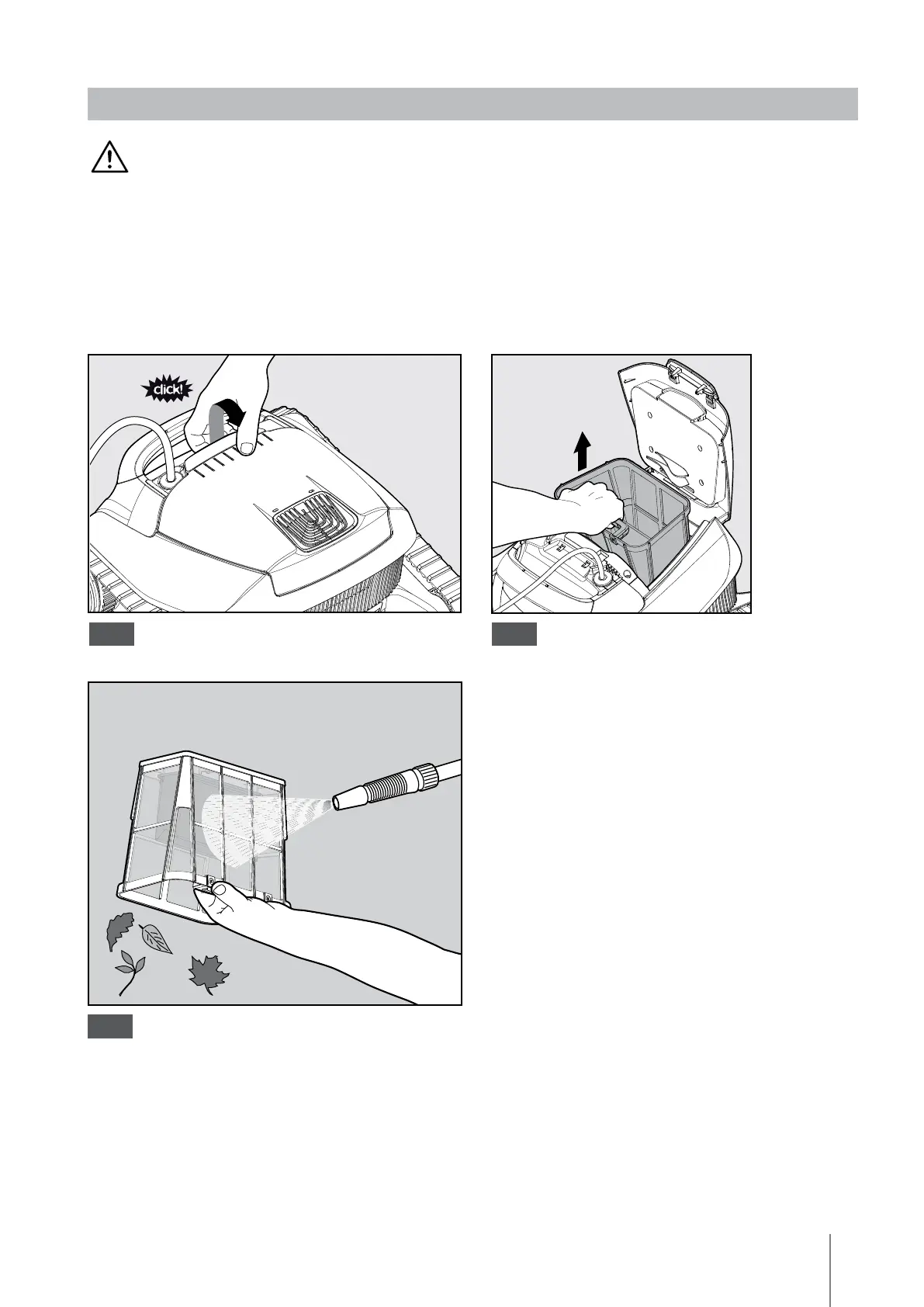 click!