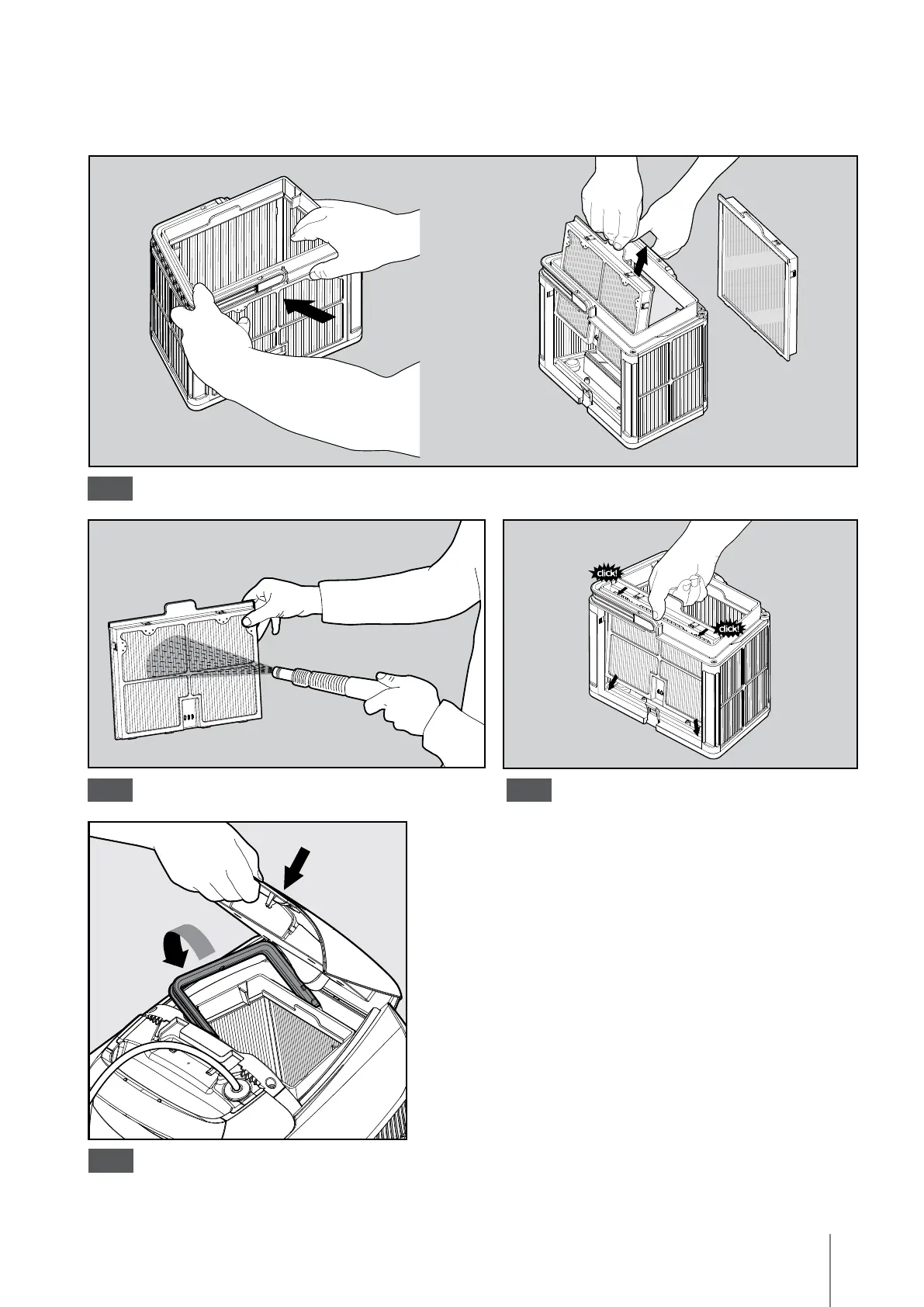 click!

click!