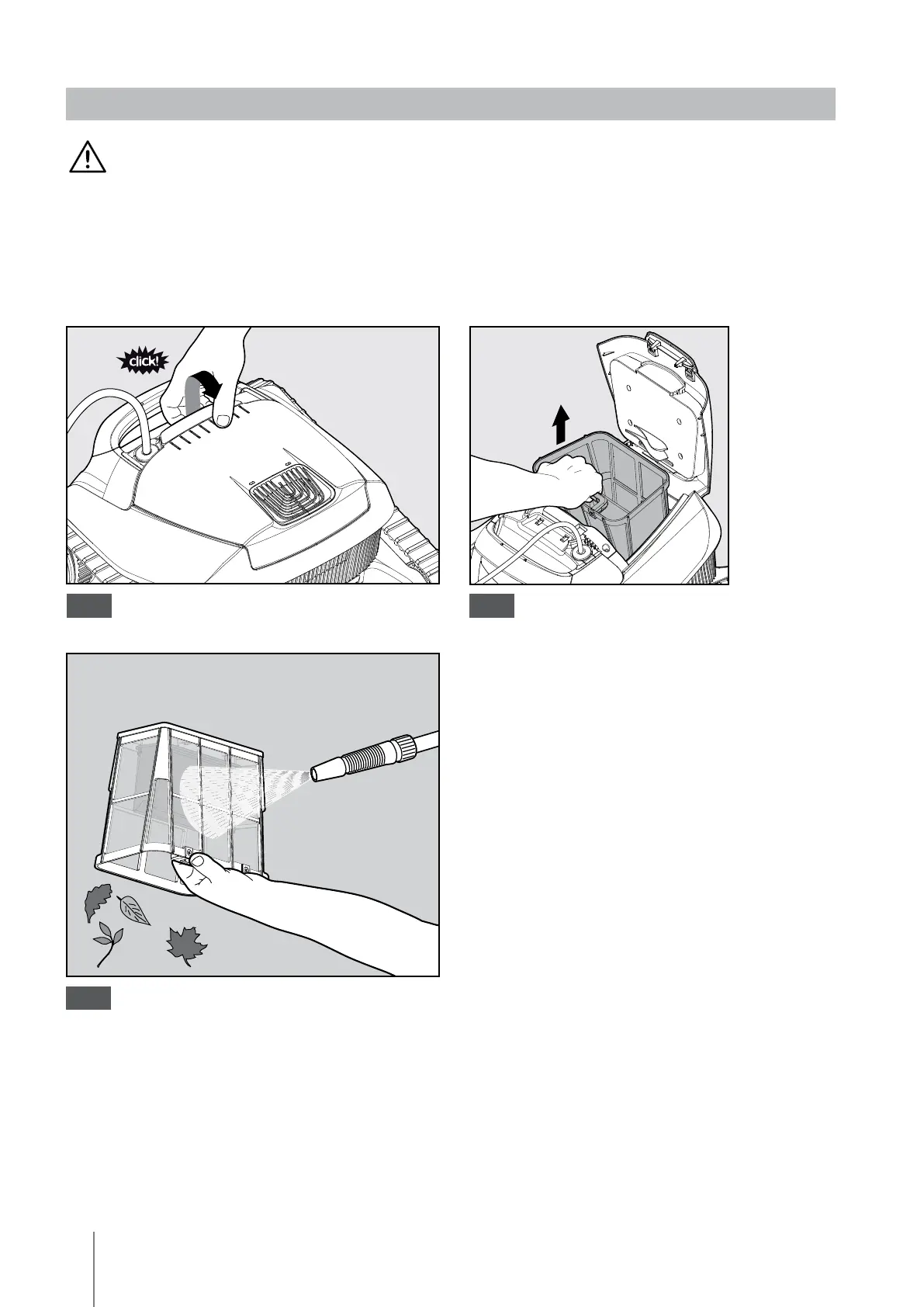 click!