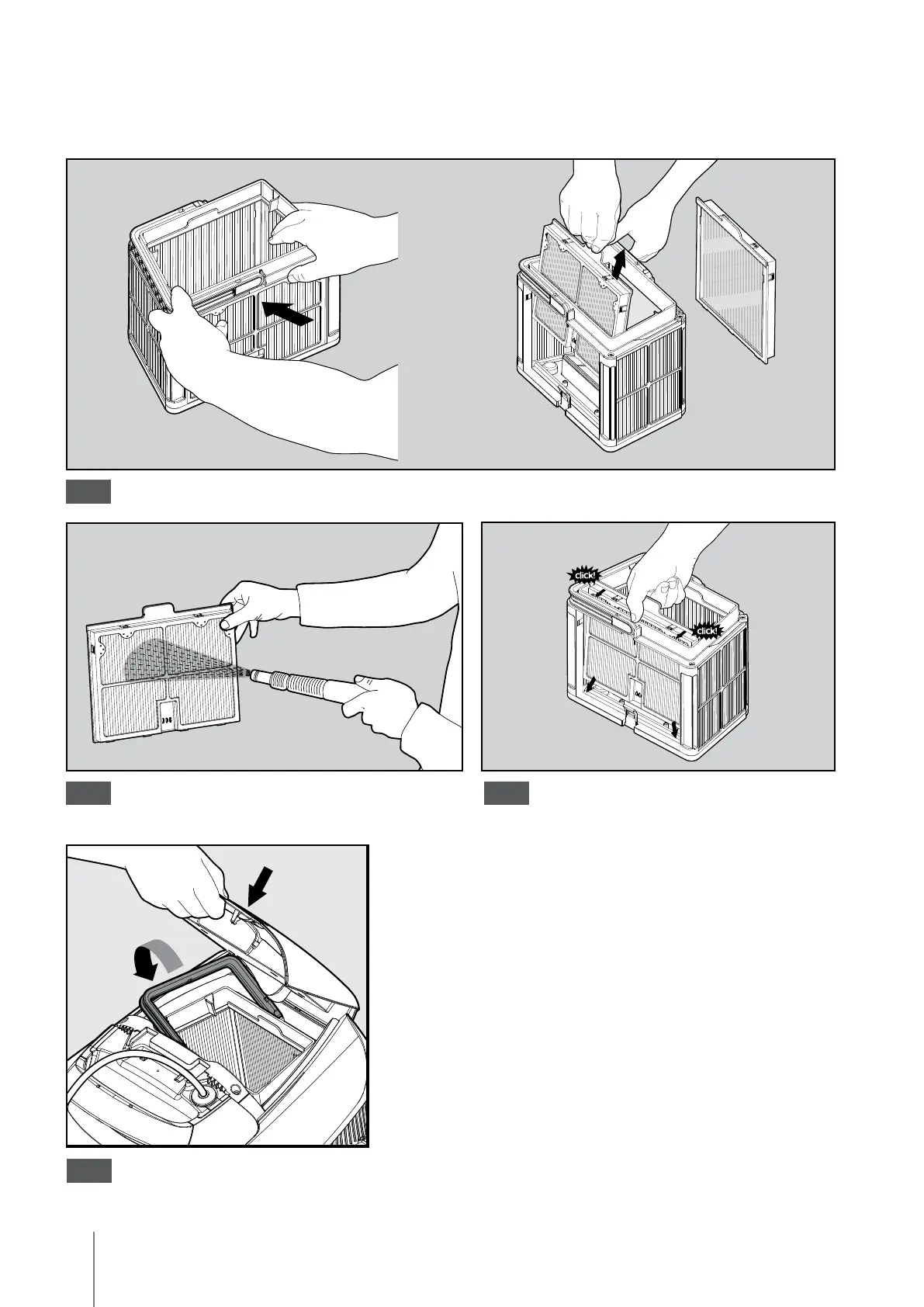 click!

click!