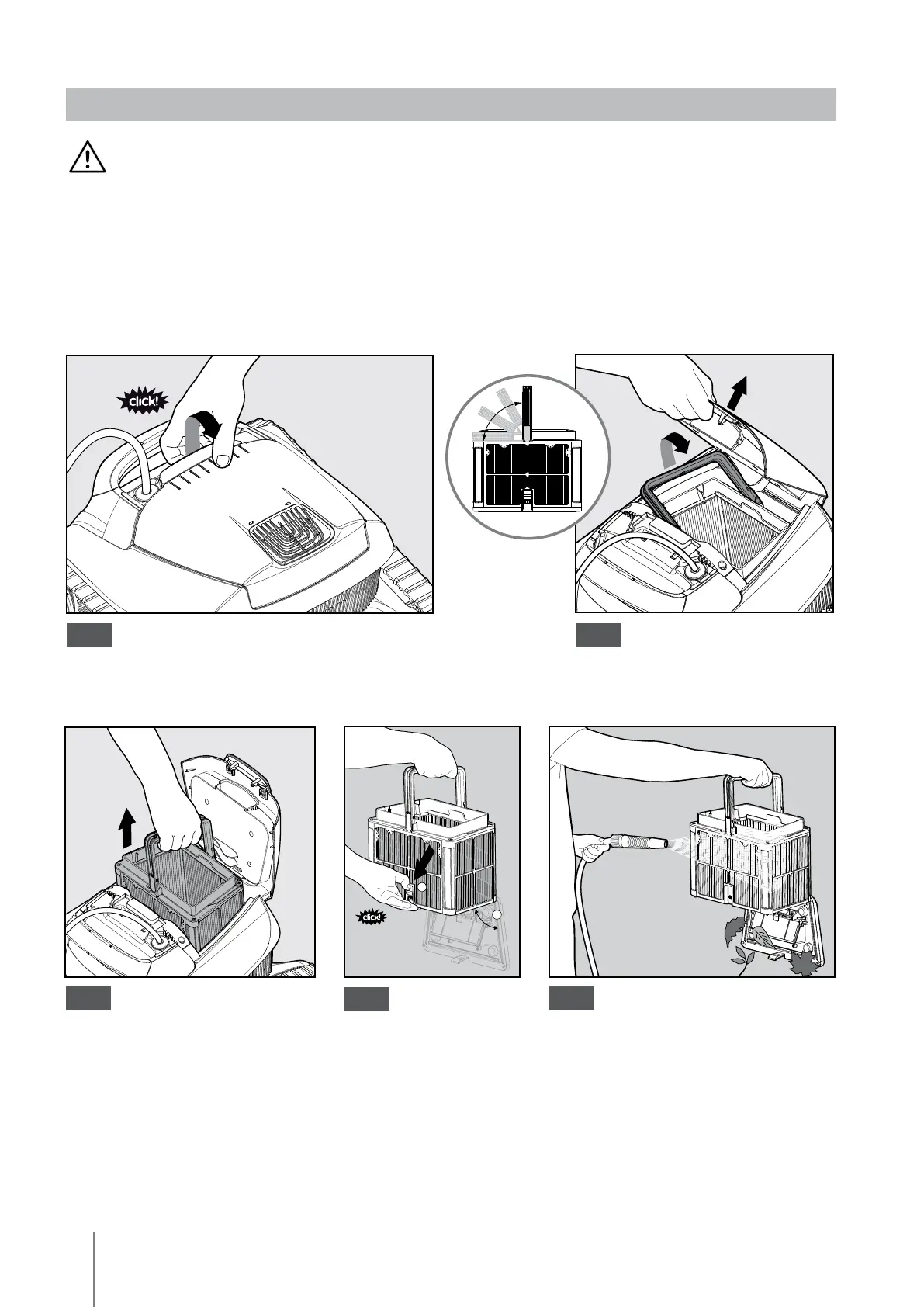 click!

click!