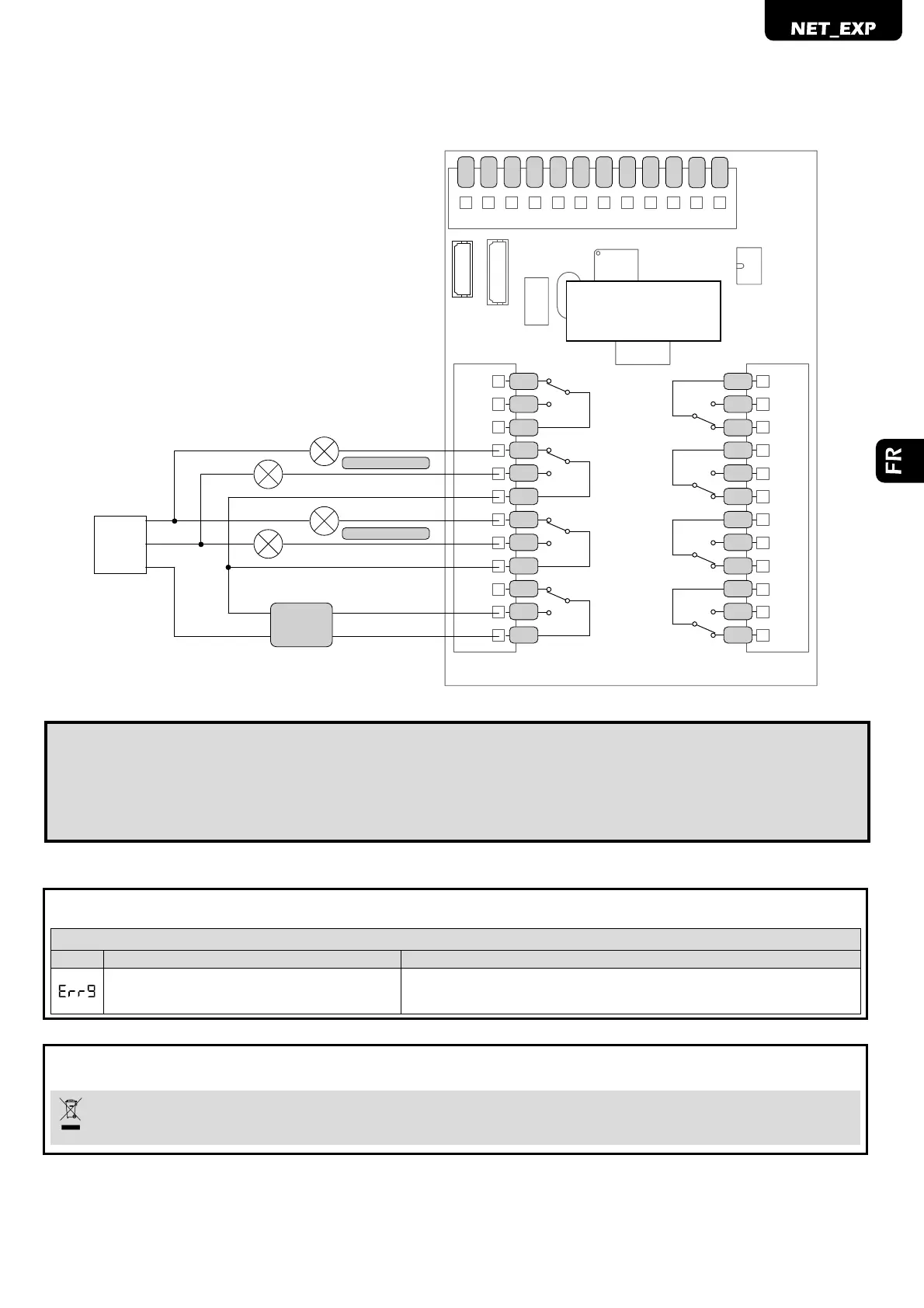 NET_EXP

FR

Err9