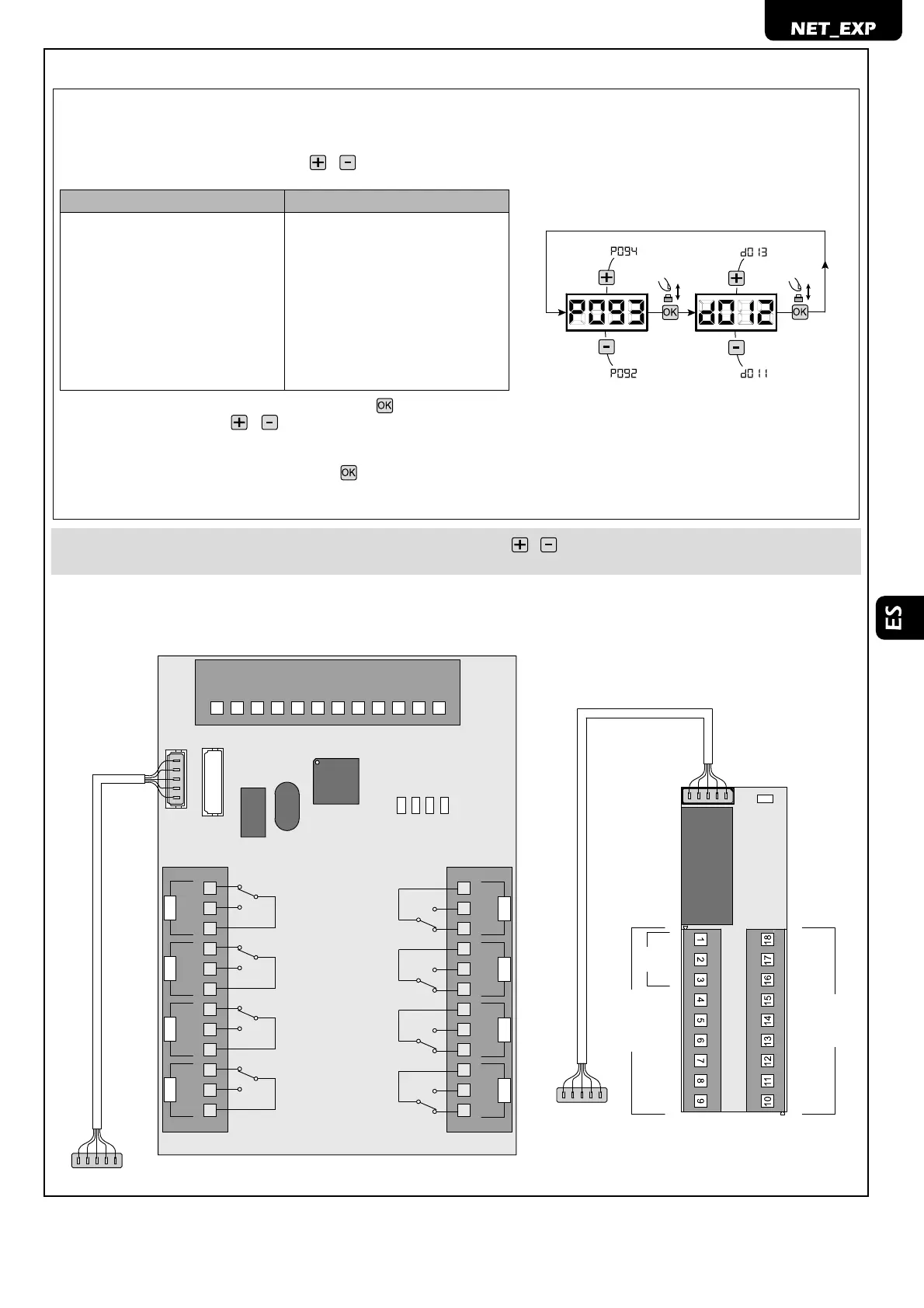 NET_EXP

P094

d013

P093

OK

d012

OK

P092

d011

OK

OK

ES

1
2
3
4
5
6
7
8
9

18
17
16
15
14
13
12
11
10