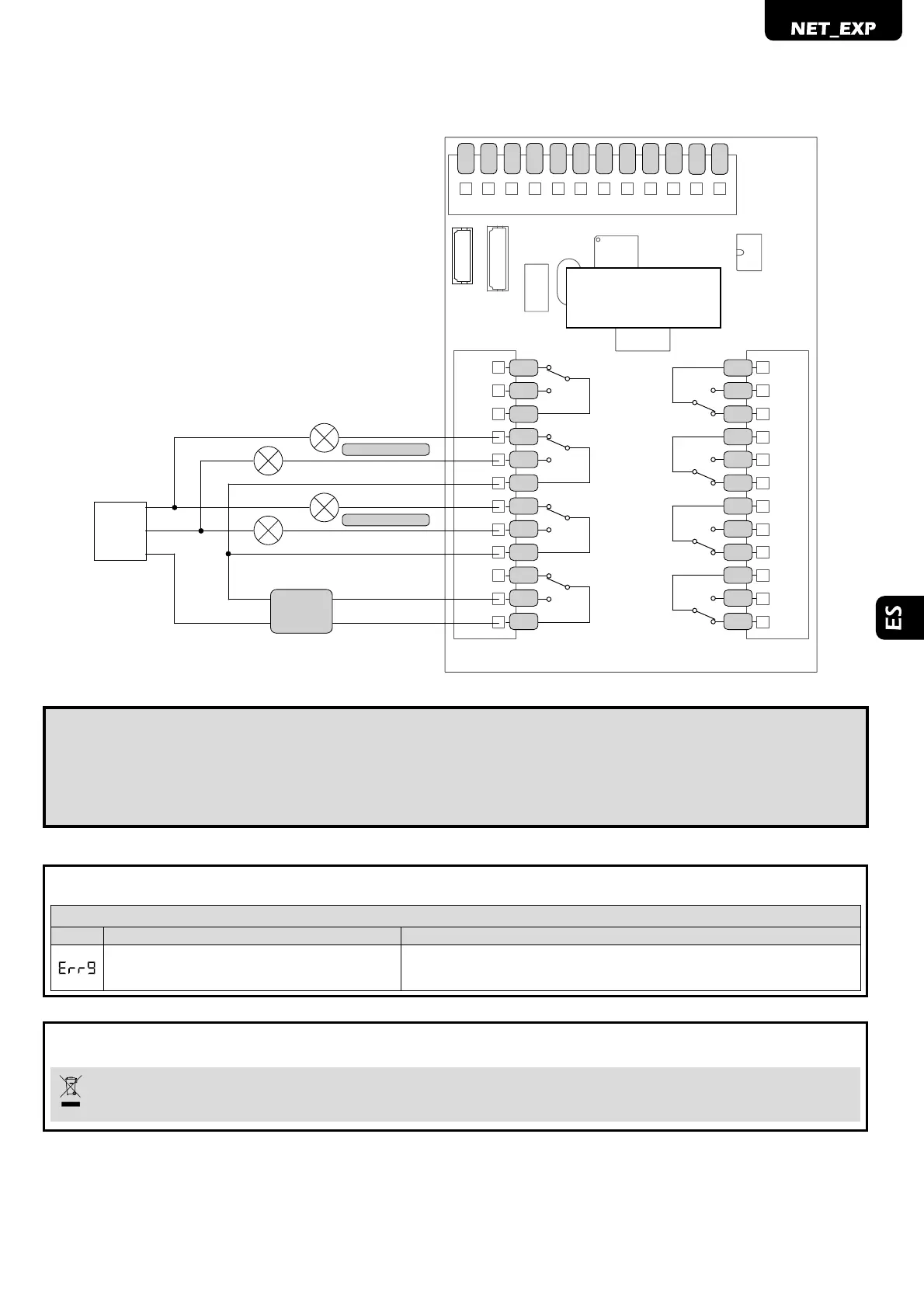 NET_EXP

ES

Err9