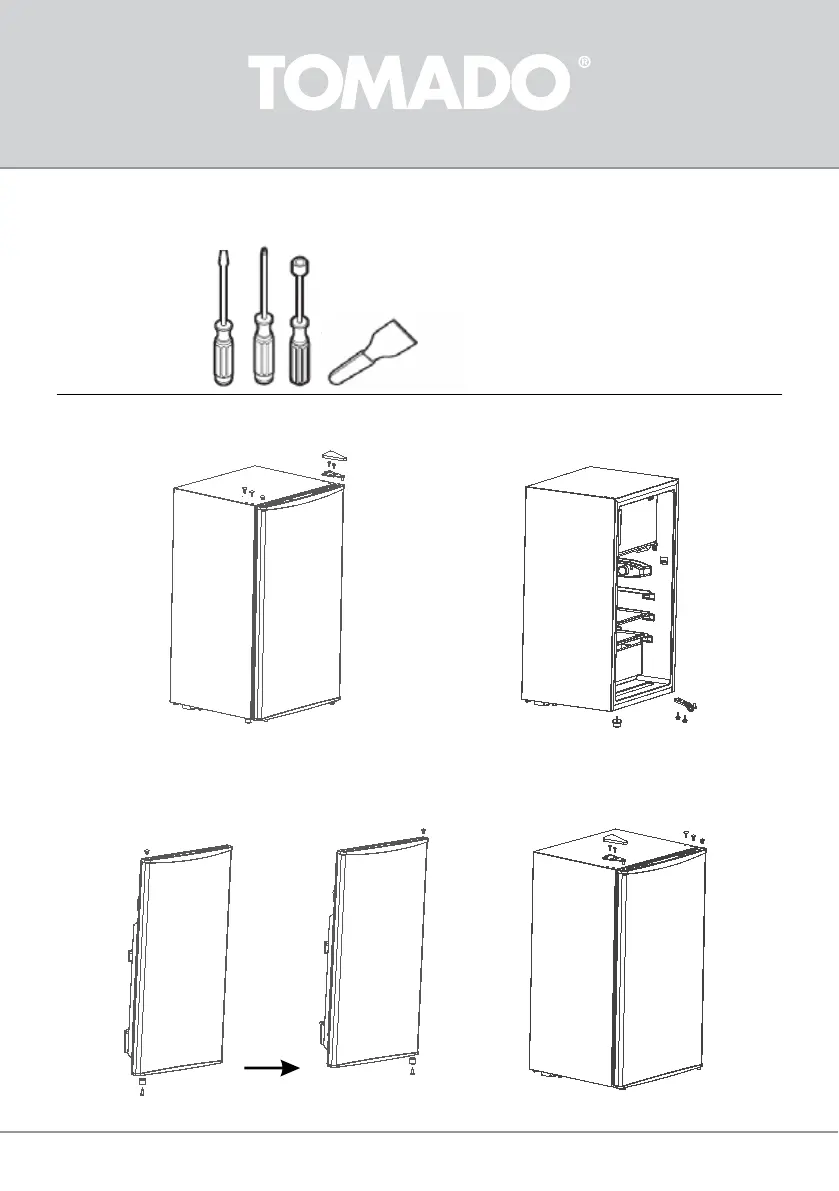 TOMADO®