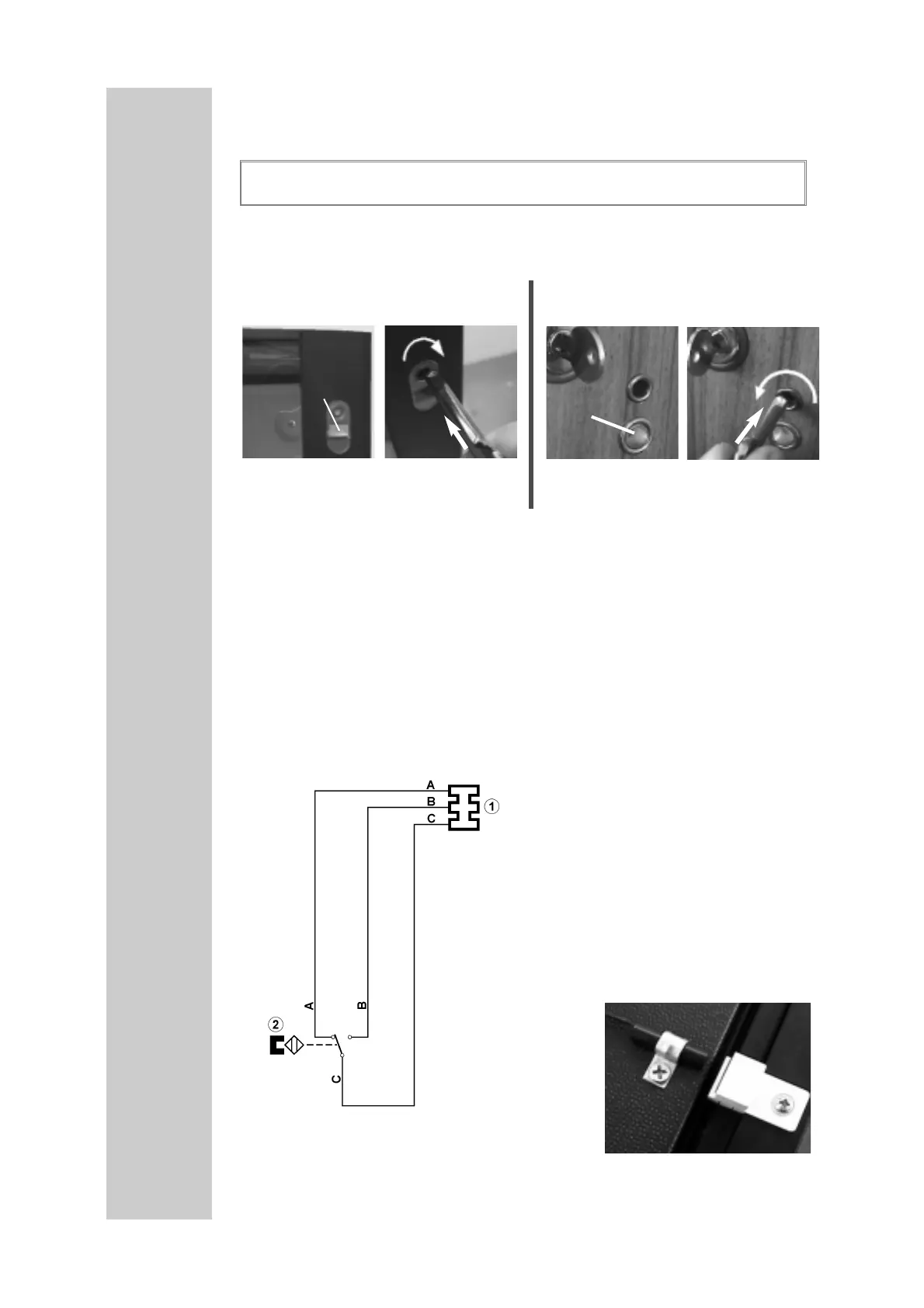 A
B
C
1
A
B
2
C