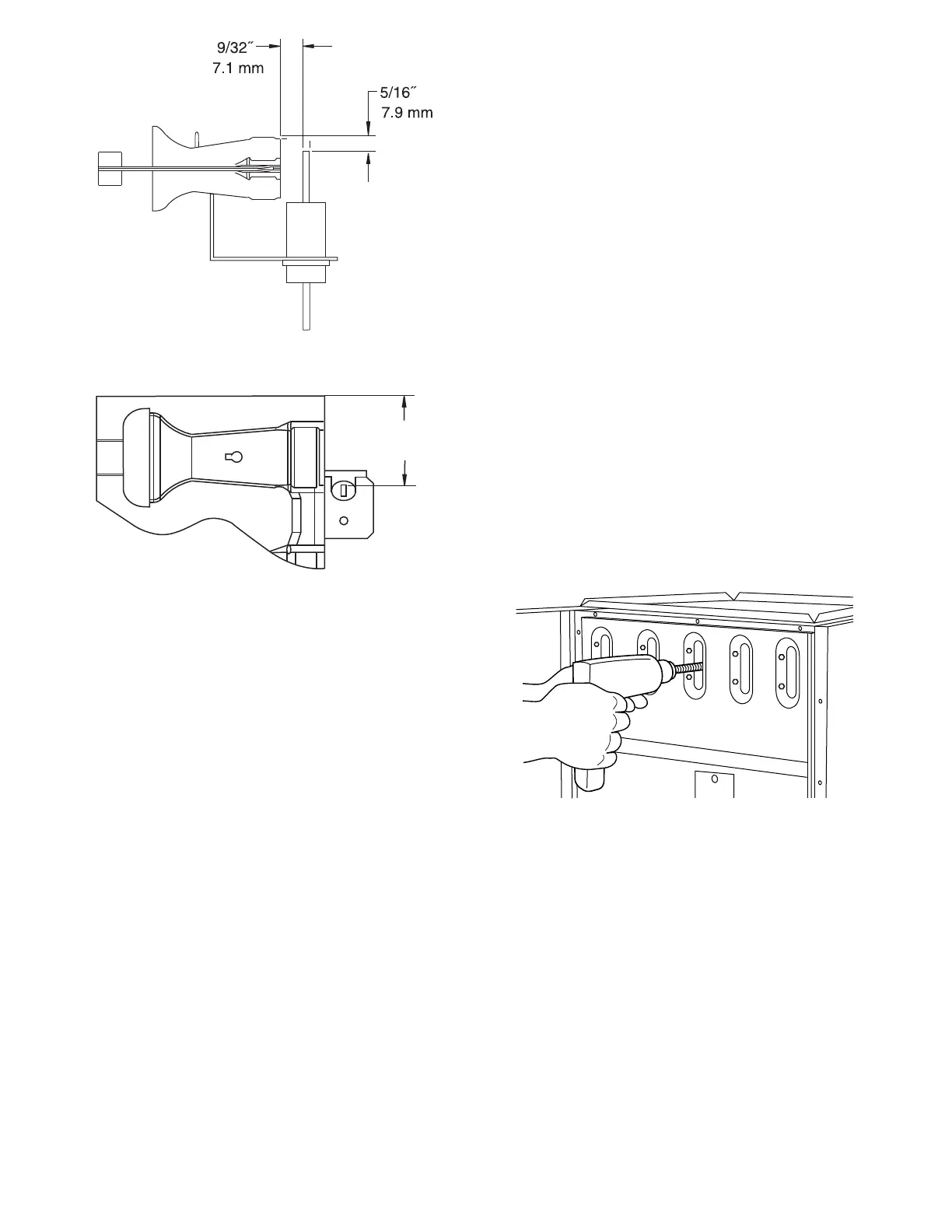 9/32″
7.1 mm

5/16″
7.9 mm