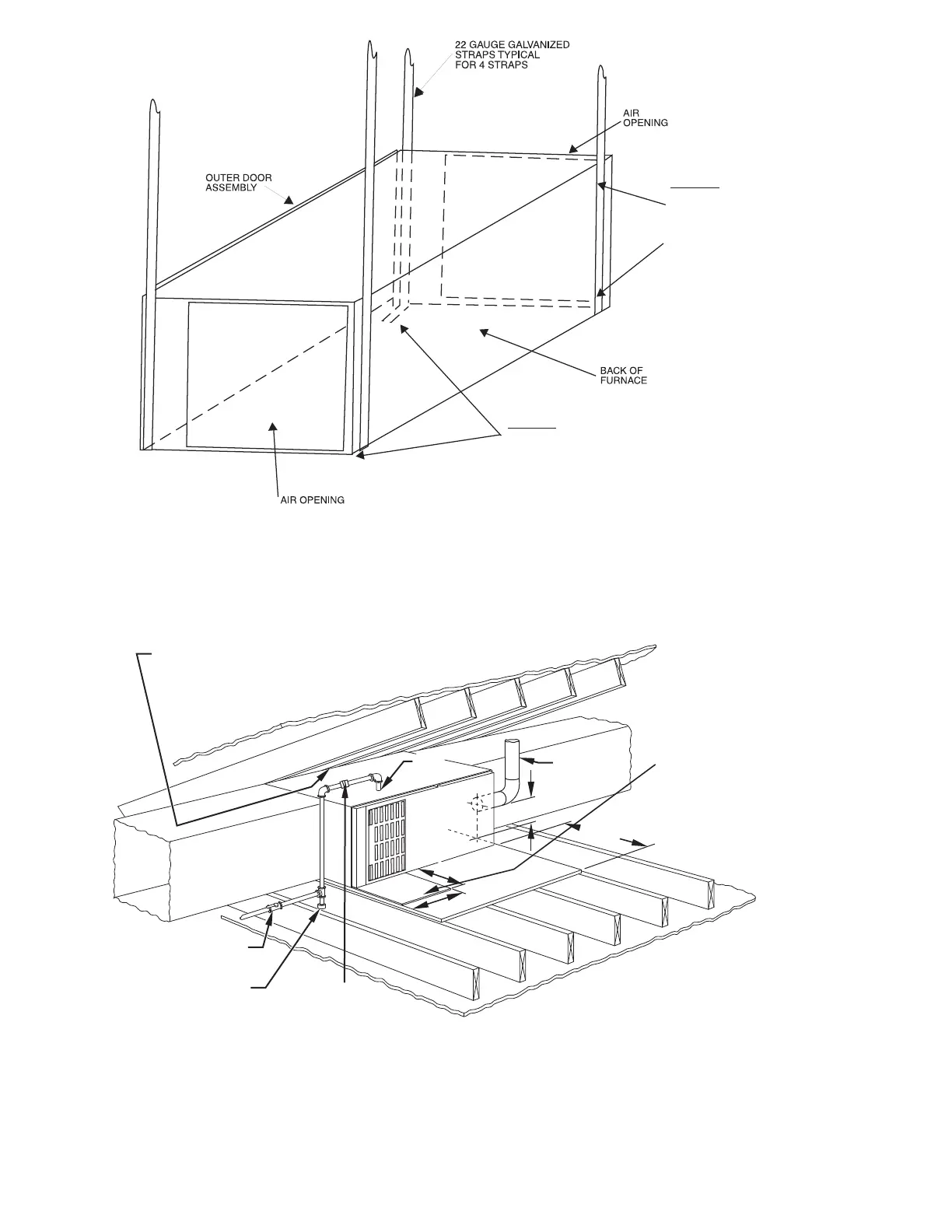 22 GAUGE GALVANIZED STRAPS TYPICAL FOR 4 STRAPS

AIR OPENING

OUTER DOOR ASSEMBLY

BACK OF FURNACE

AIR OPENING