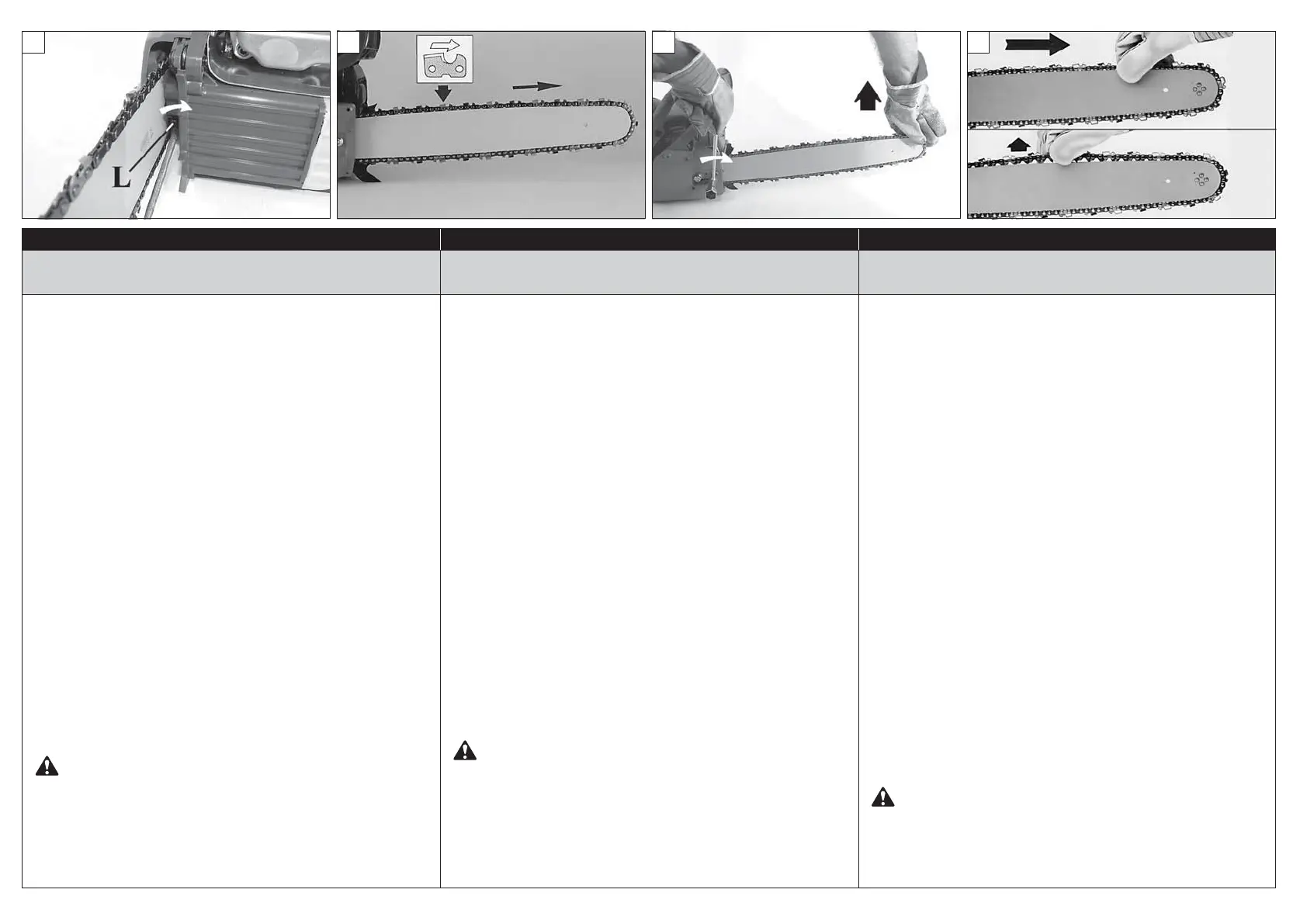 L