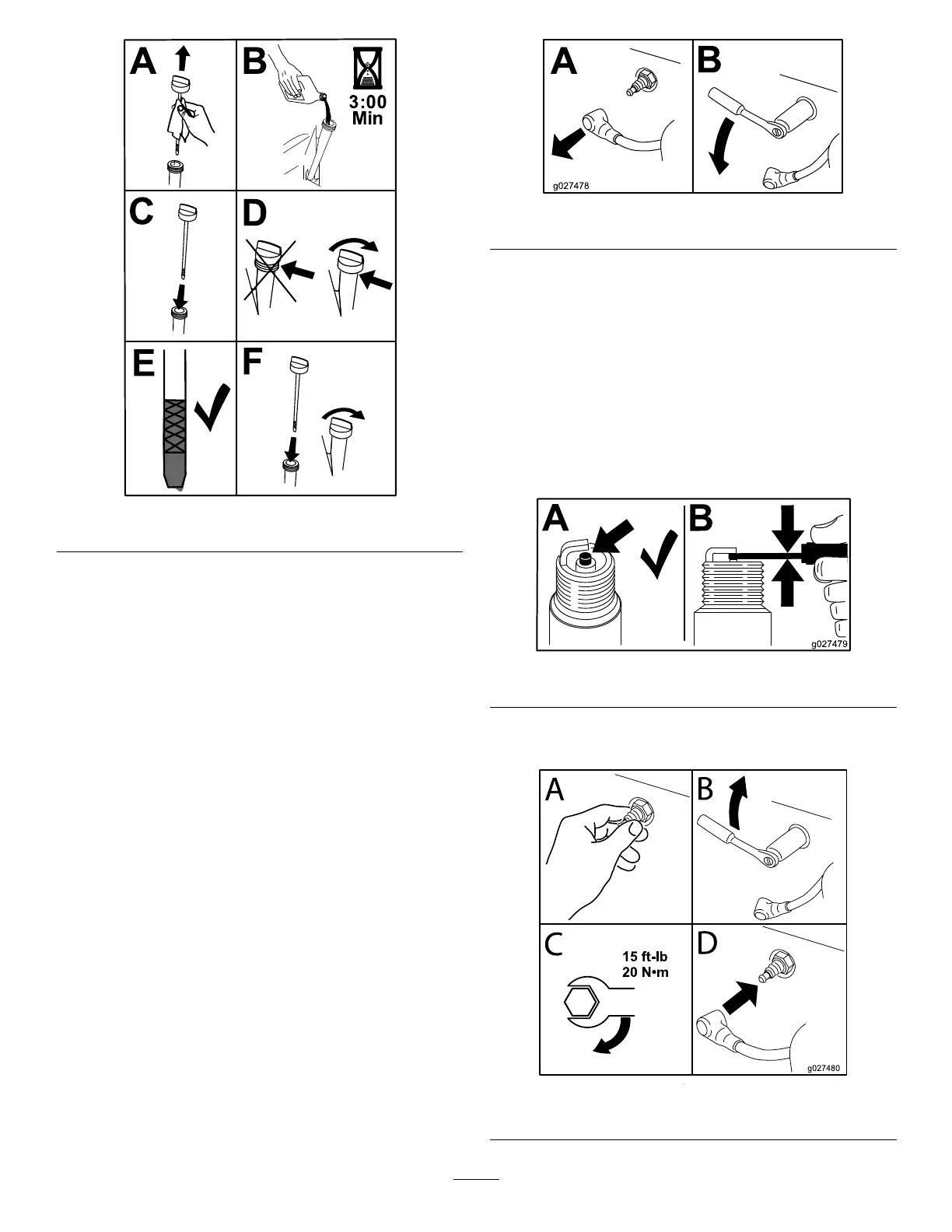 A

B

3:00
Min

C

D

E

F

A

B

g027478

A

B

g027479

A

B

C

15 ft-lb
20 N•m

D

g027480