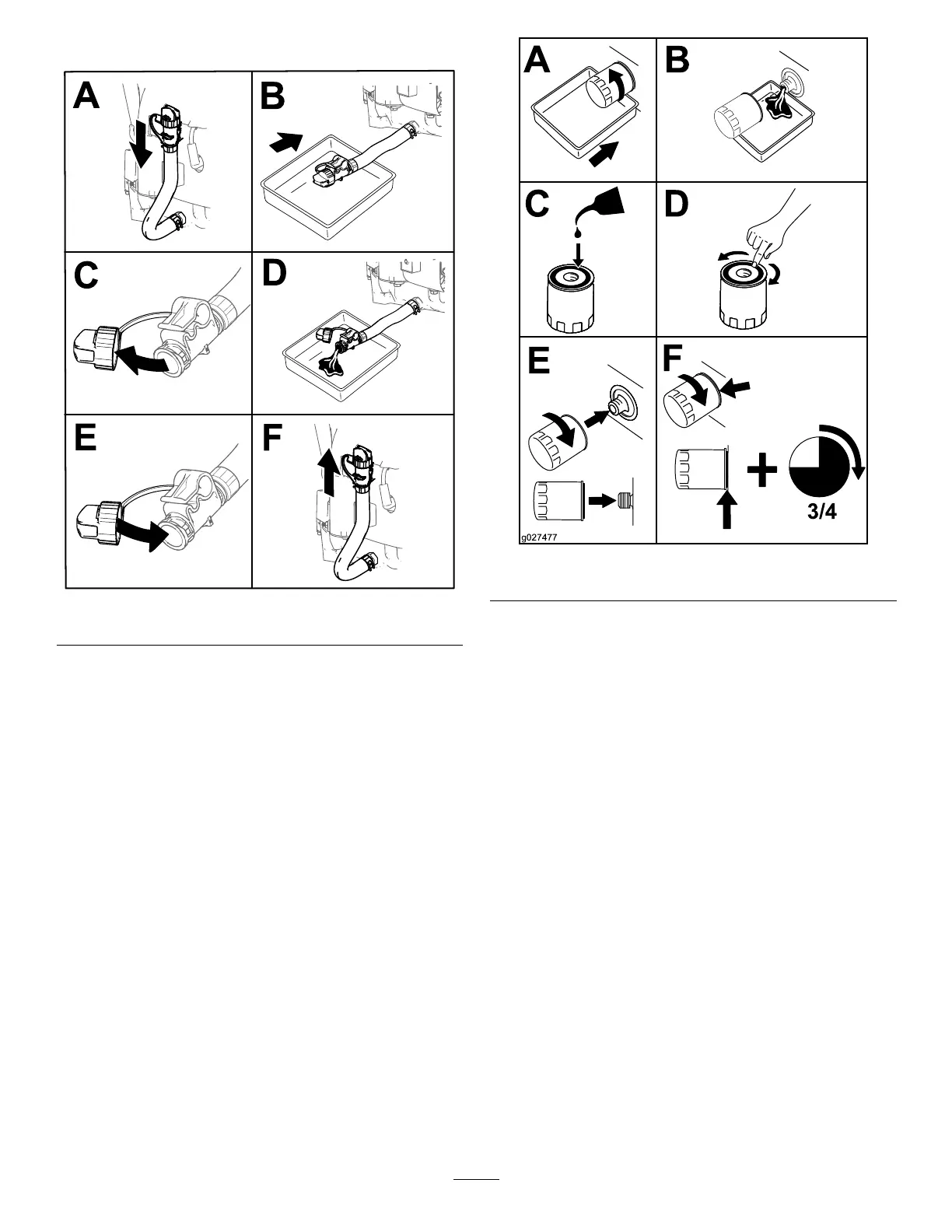 A
B
C
D
E
F

A
B
C
D
E
F
3/4
g027477