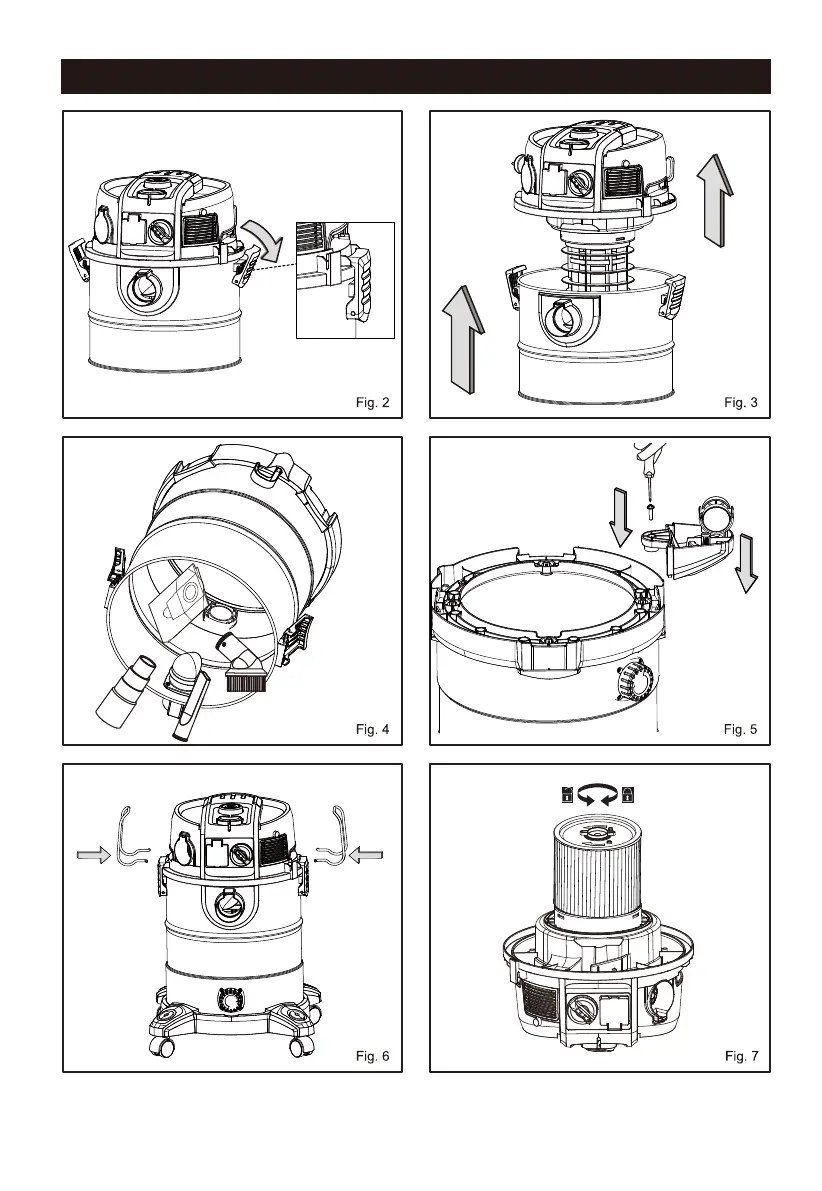 Fig. 2

Fig. 3

Fig. 4

Fig. 5

Fig. 6

Fig. 7