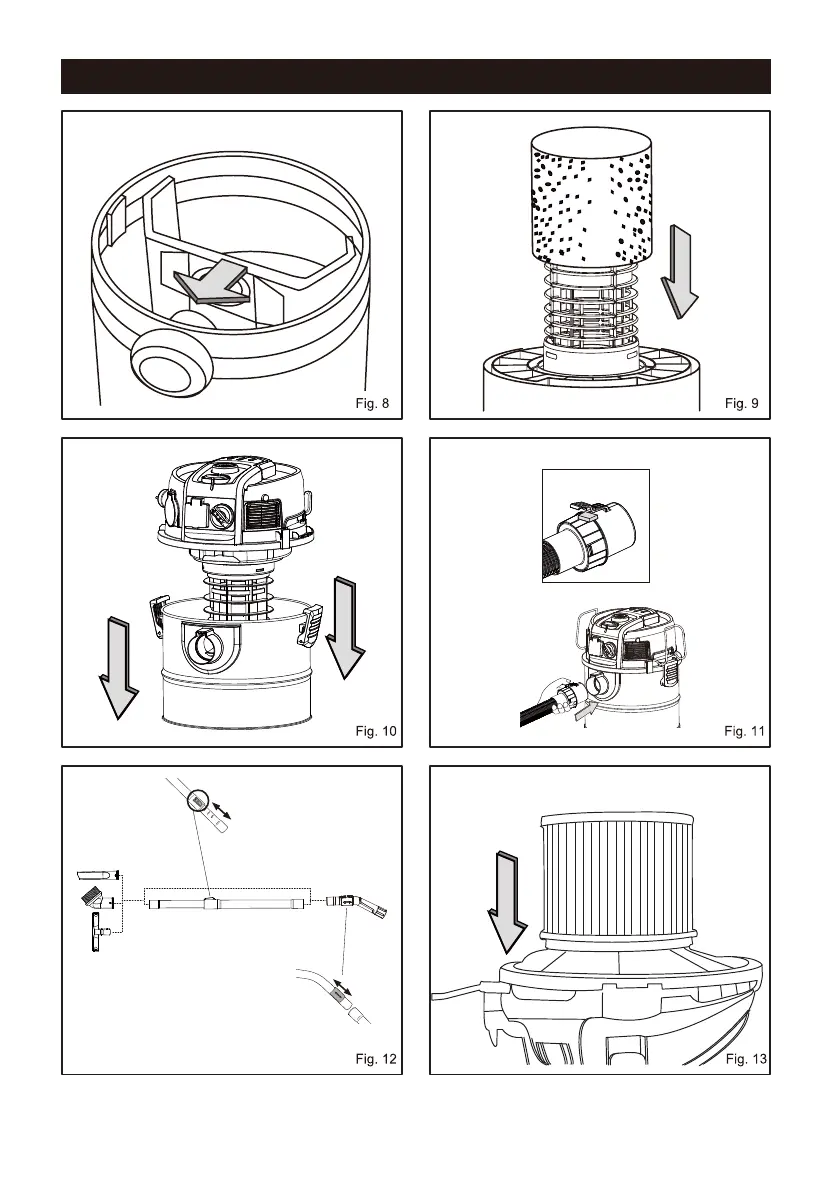 Fig. 8

Fig. 9

Fig. 10

Fig. 11

Fig. 12

Fig. 13