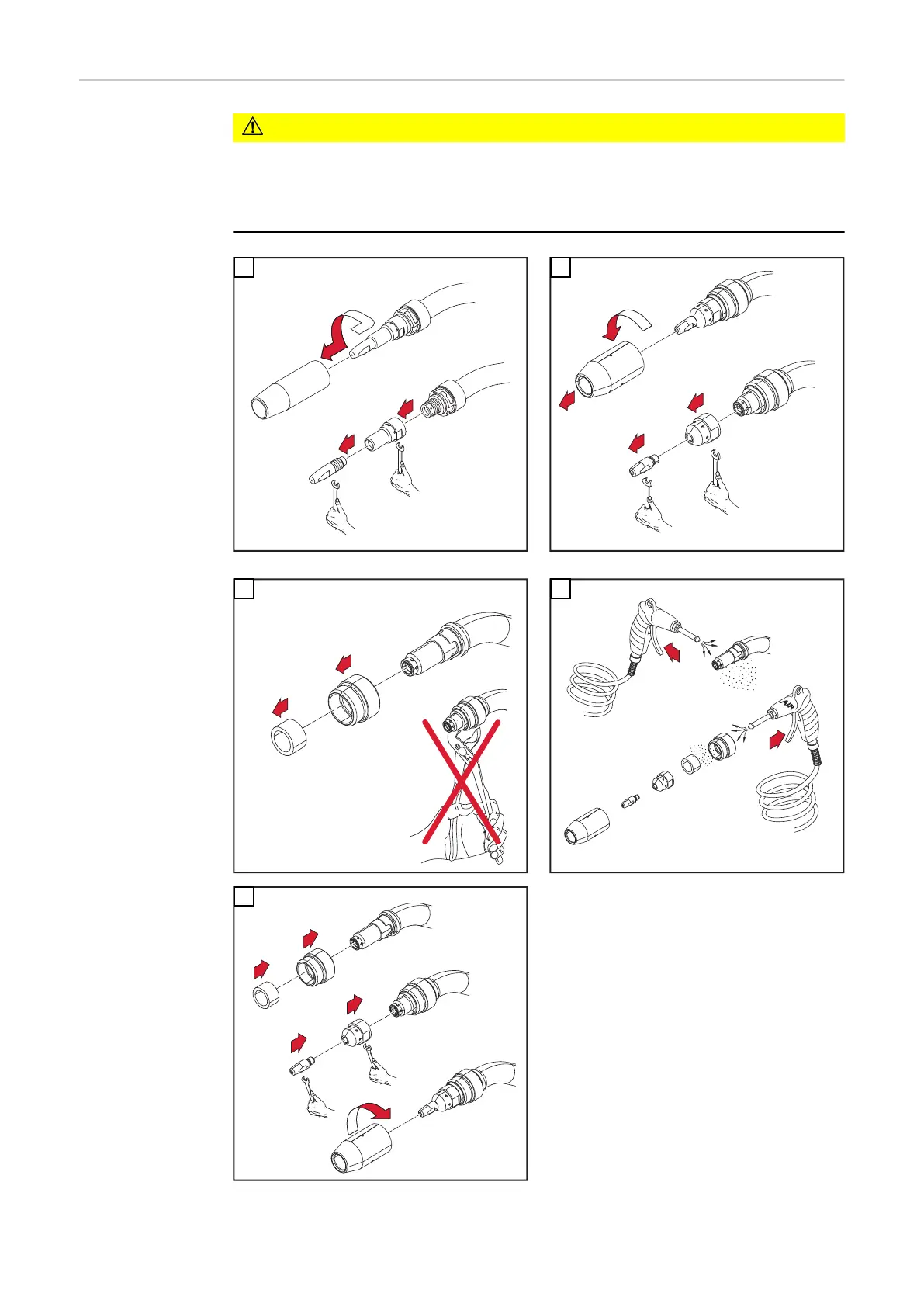 AIR