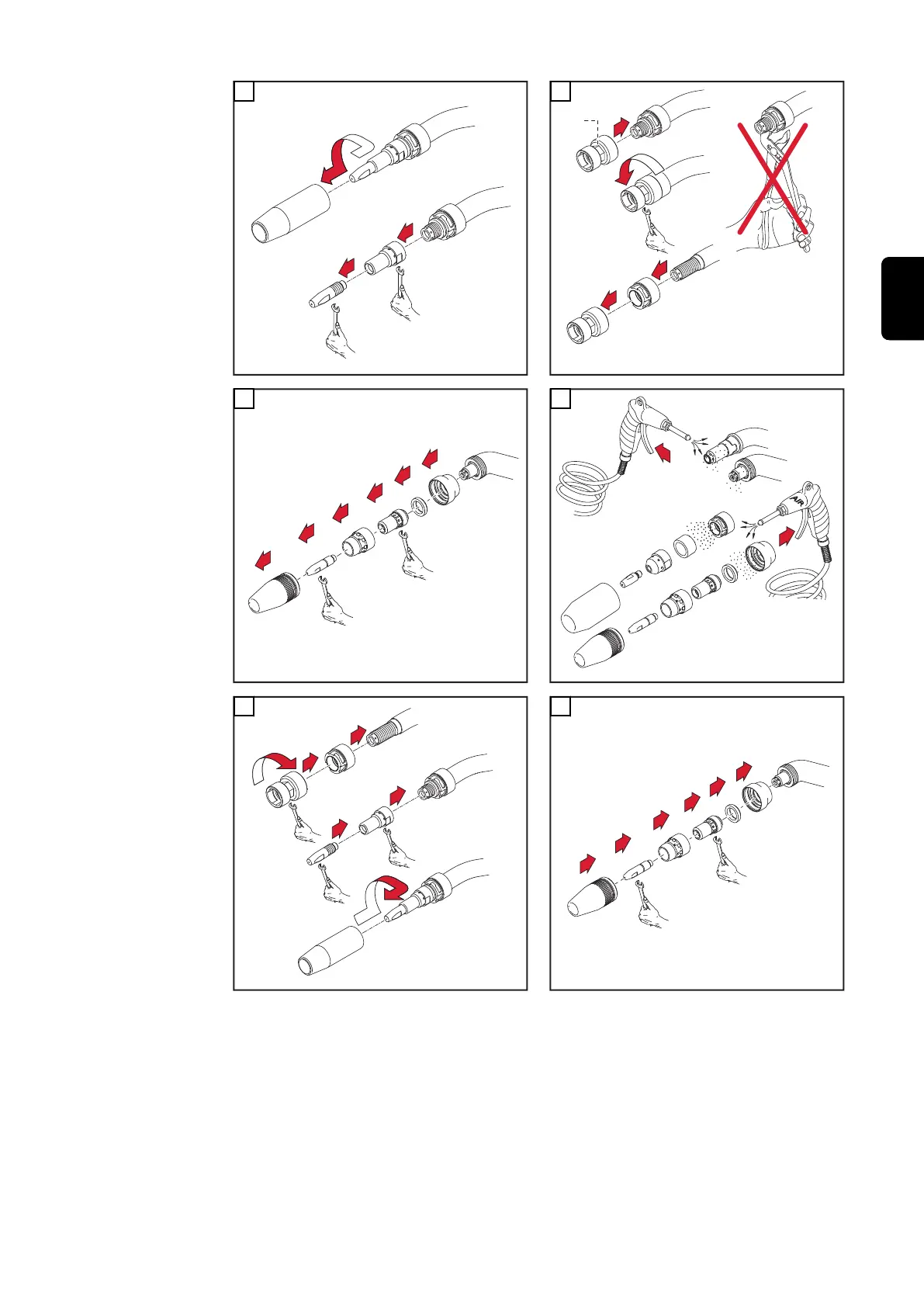 AIR