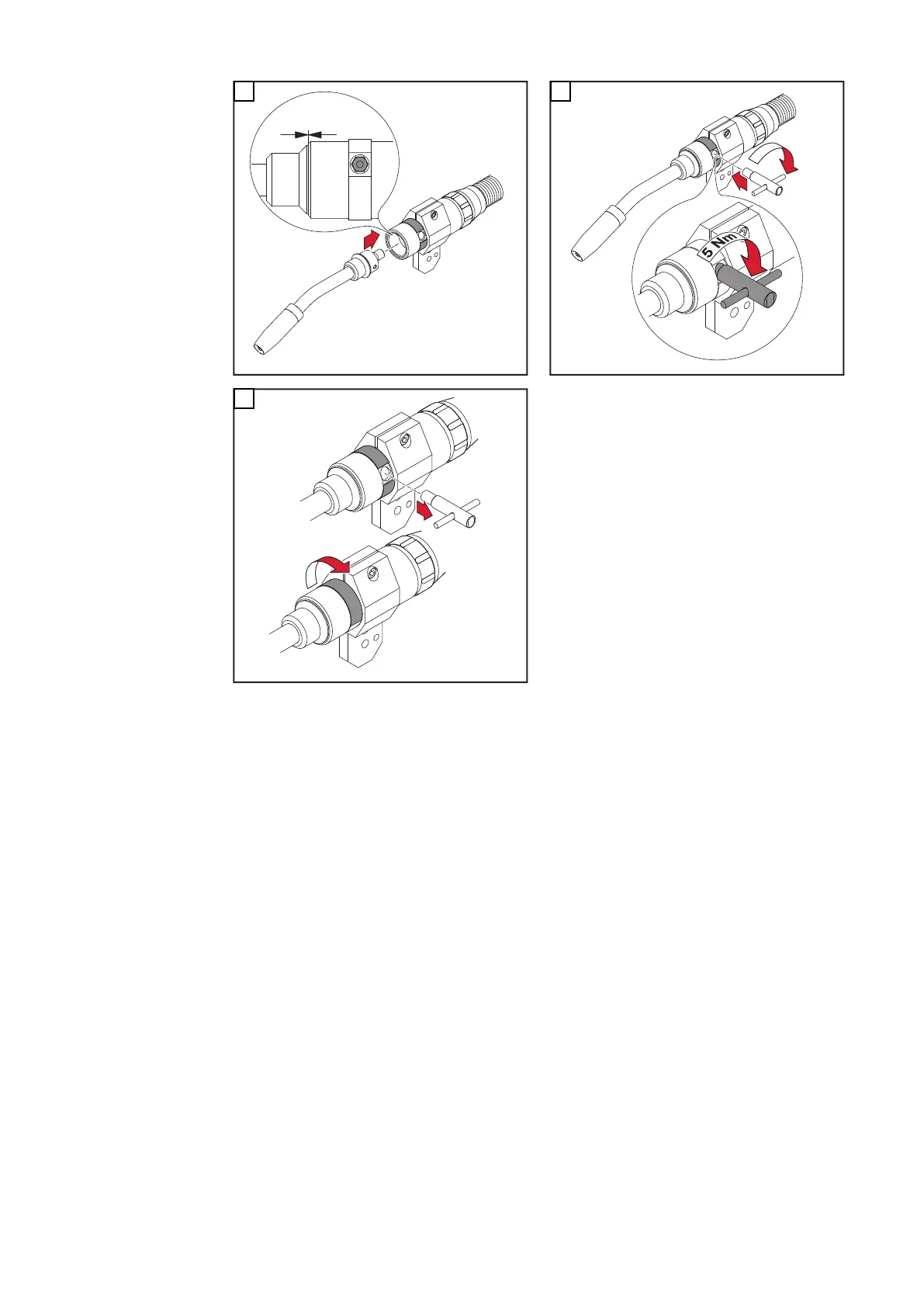 5 Nm