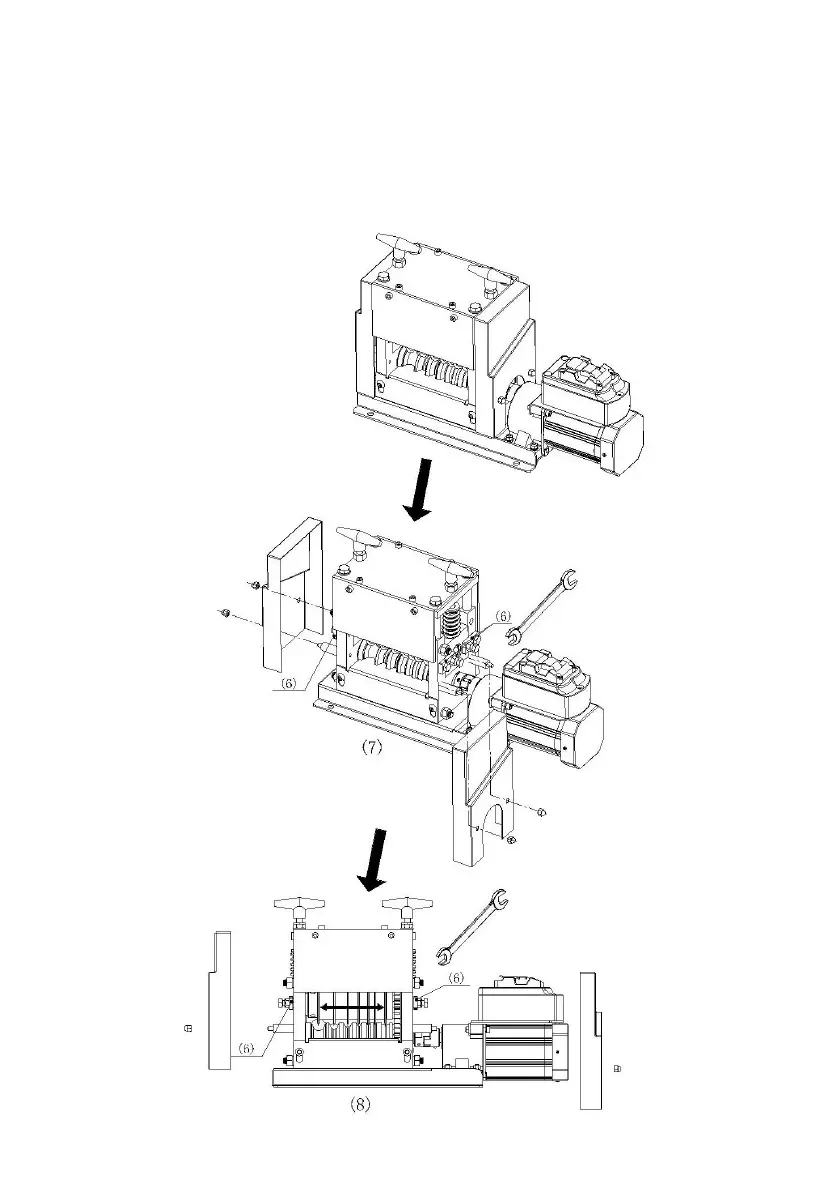 (6)

(6)

(7)

(6)

(6)

(8)