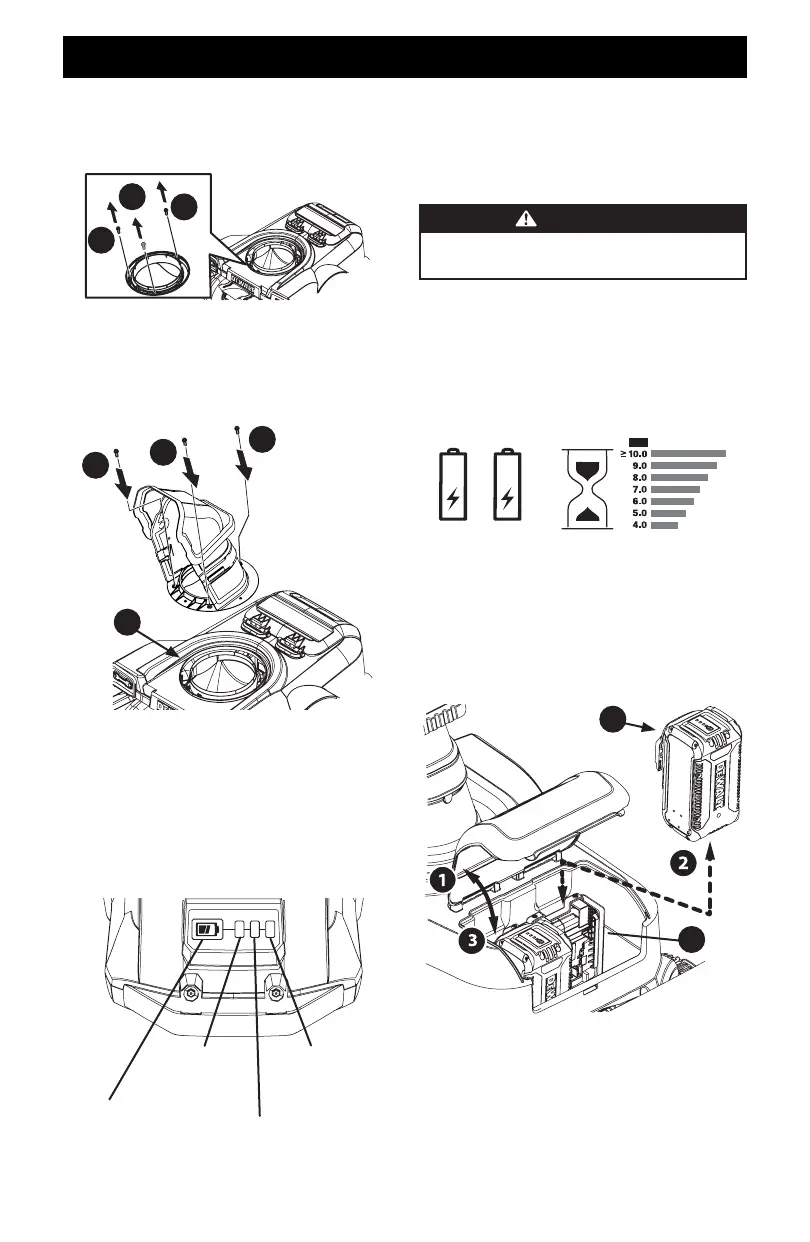 ≥ 10.0
9.0
8.0
7.0
6.0
5.0
4.0

1

2

3