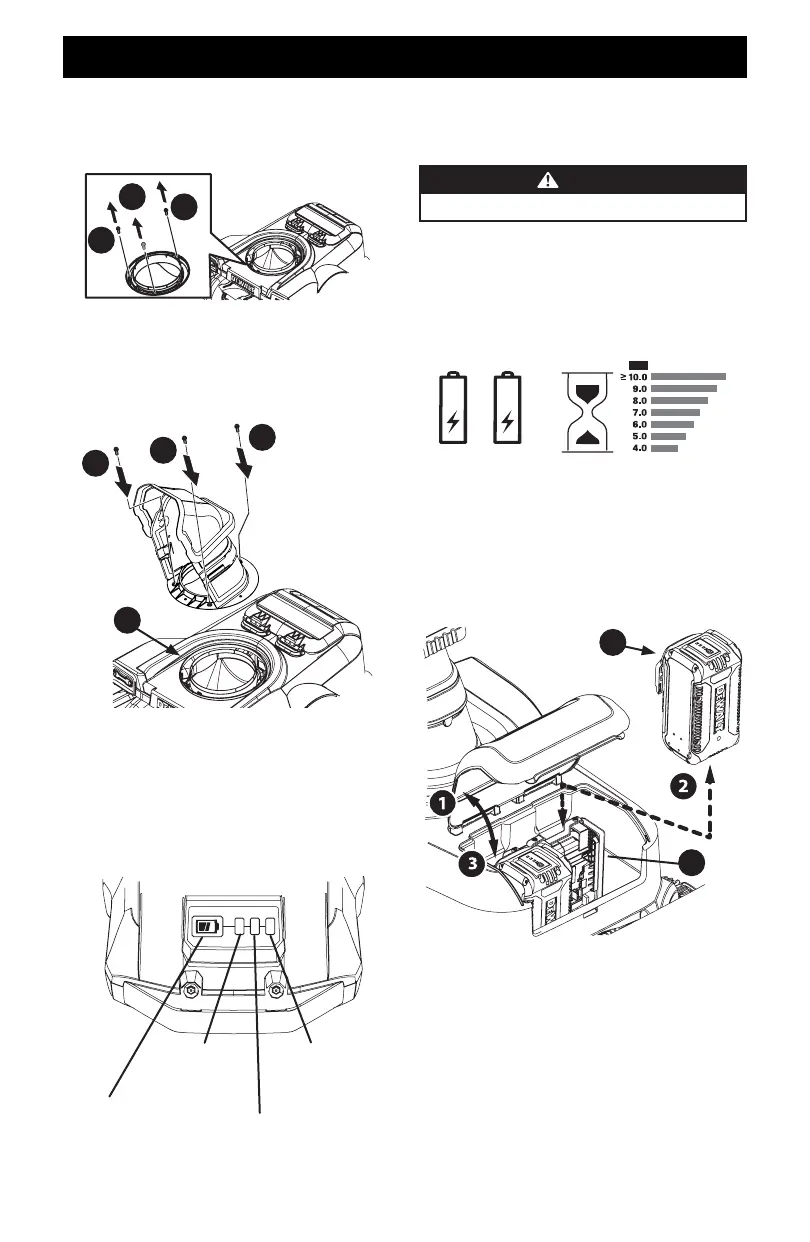 ≥ 10.0
9.0
8.0
7.0
6.0
5.0
4.0

1
2
3