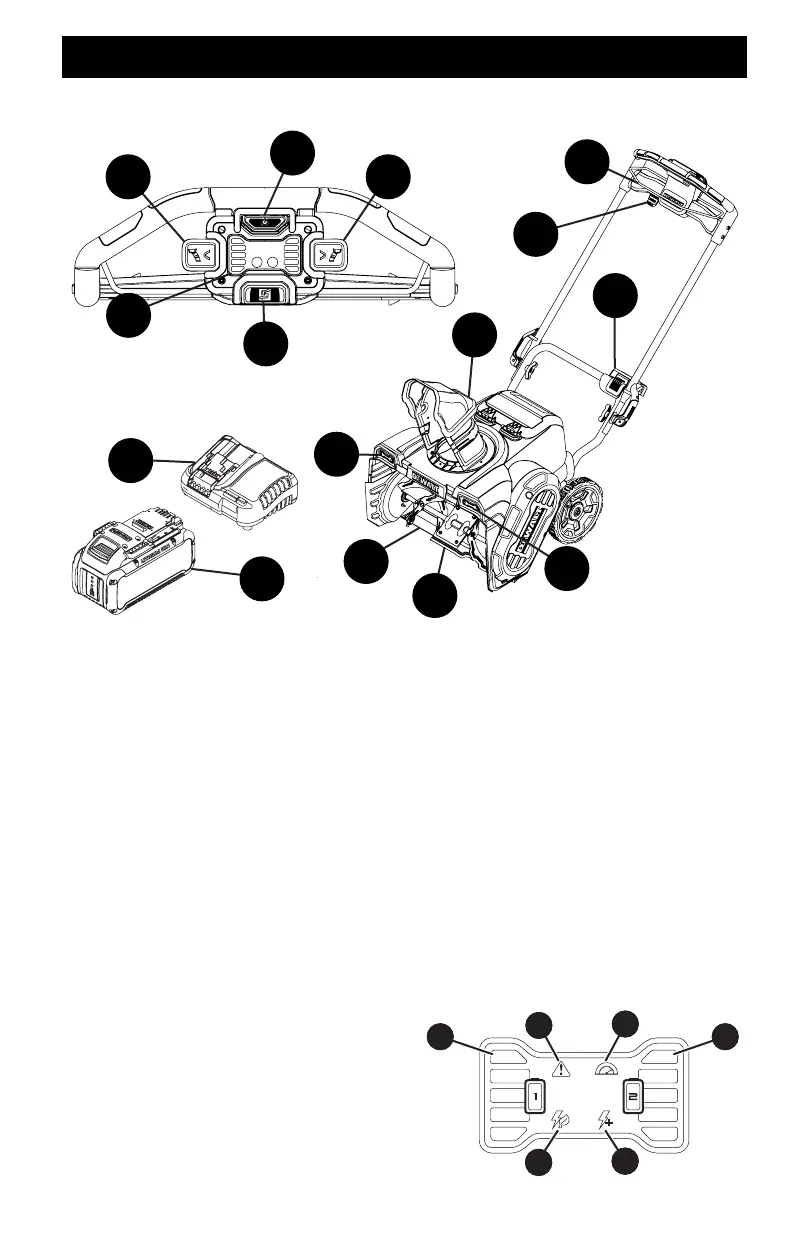 1

2