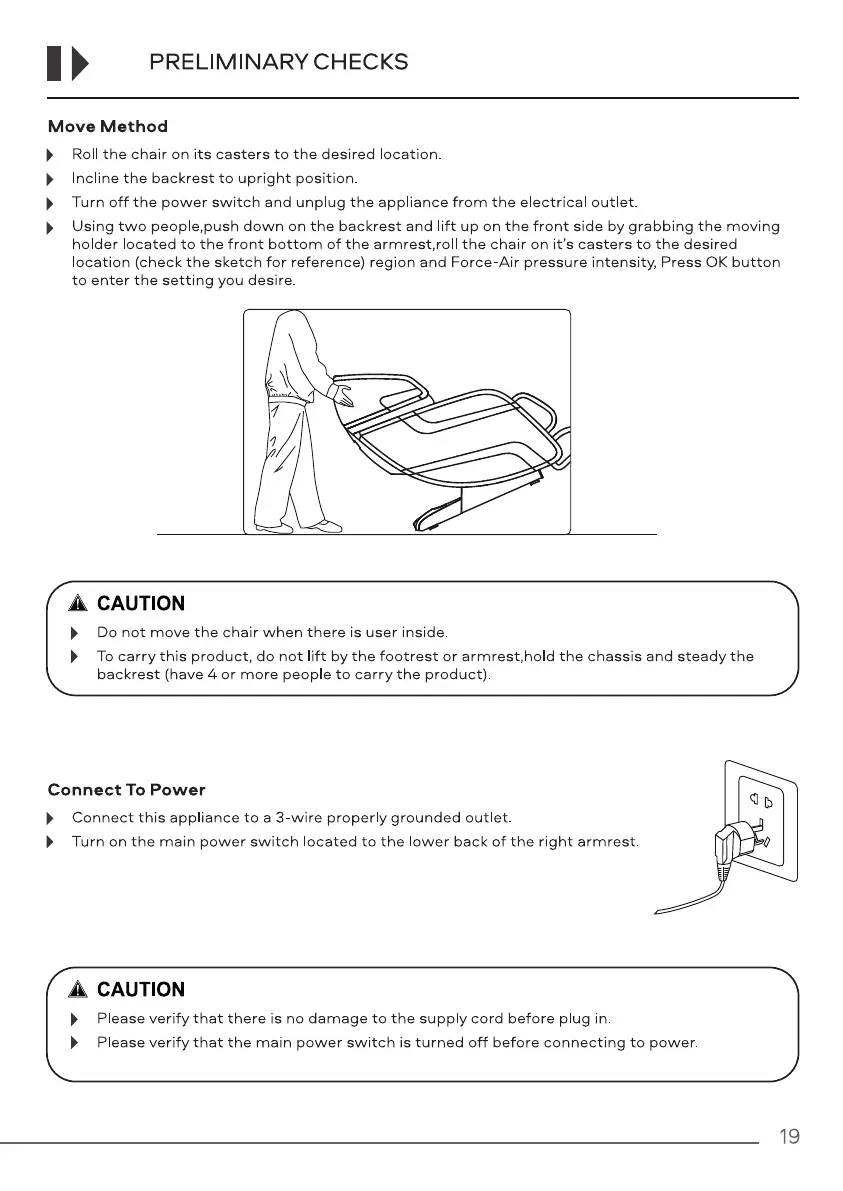 PRELIMINARY CHECKS

Move Method

Roll the chair on its casters to the desired location.

Incline the backrest to upright position.

Turn off the power switch and unplug the appliance from the electrical outlet.

Using two people,push down on the backrest and lift up on the front side by grabbing the moving holder located to the front bottom of the armrest,roll the chair on it's casters to the desired location (check the sketch for reference) region and Force-Air pressure intensity, Press OK button to enter the setting you desire.

CAUTION

Do not move the chair when there is user inside.

To carry this product, do not lift by the footrest or armrest,hold the chassis and steady the backrest (have 4 or more people to carry the product).

Connect To Power

Connect this appliance to a 3-wire properly grounded outlet.

Turn on the main power switch located to the lower back of the right armrest.

CAUTION

Please verify that there is no damage to the supply cord before plug in.

Please verify that the main power switch is turned off before connecting to power.

19