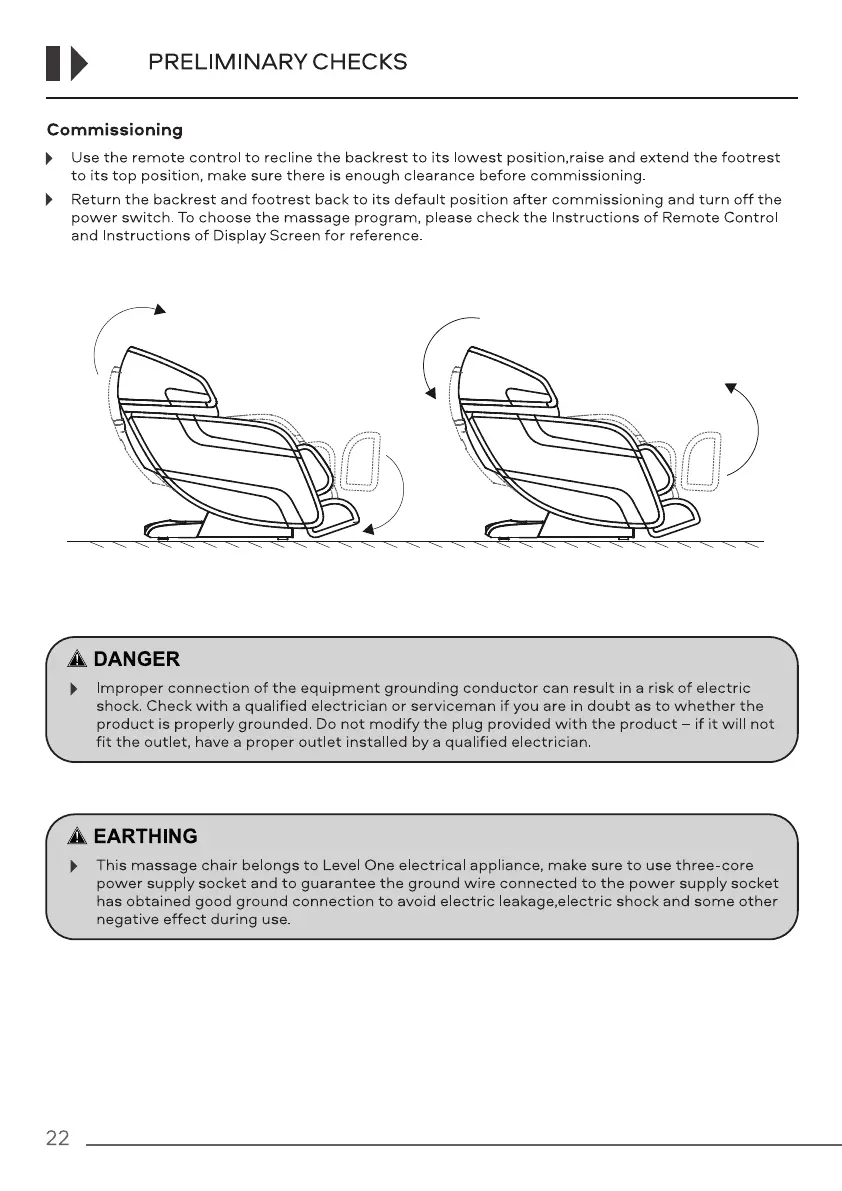 PRELIMINARY CHECKS

Commissioning

Use the remote control to recline the backrest to its lowest position,raise and extend the footrest to its top position, make sure there is enough clearance before commissioning.

Return the backrest and footrest back to its default position after commissioning and turn off the power switch. To choose the massage program, please check the Instructions of Remote Control and Instructions of Display Screen for reference.

DANGER

Improper connection of the equipment grounding conductor can result in a risk of electric shock. Check with a qualified electrician or serviceman if you are in doubt as to whether the product is properly grounded. Do not modify the plug provided with the product – if it will not fit the outlet, have a proper outlet installed by a qualified electrician.

EARTHING

This massage chair belongs to Level One electrical appliance, make sure to use three-core power supply socket and to guarantee the ground wire connected to the power supply socket has obtained good ground connection to avoid electric leakage,electric shock and some other negative effect during use.

22