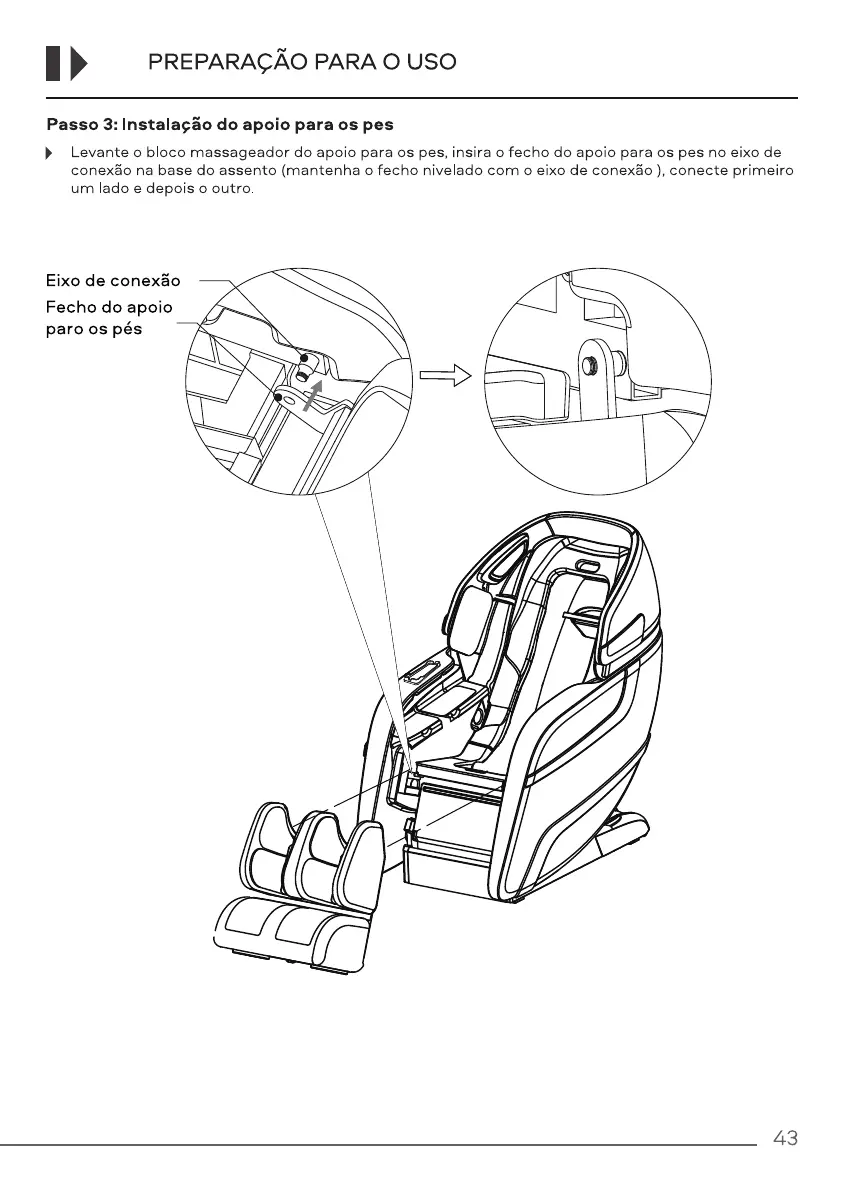 PREPARAÇÃO PARA O USO

Passo 3: Instalação do apoio para os pes

Levante o bloco massageador do apoio para os pes, insira o fecho do apoio para os pes no eixo de conexão na base do assento (mantenha o fecho nivelado com o eixo de conexão ), conecte primeiro um lado e depois o outro.

Eixo de conexão

Fecho do apoio paro os pés

43