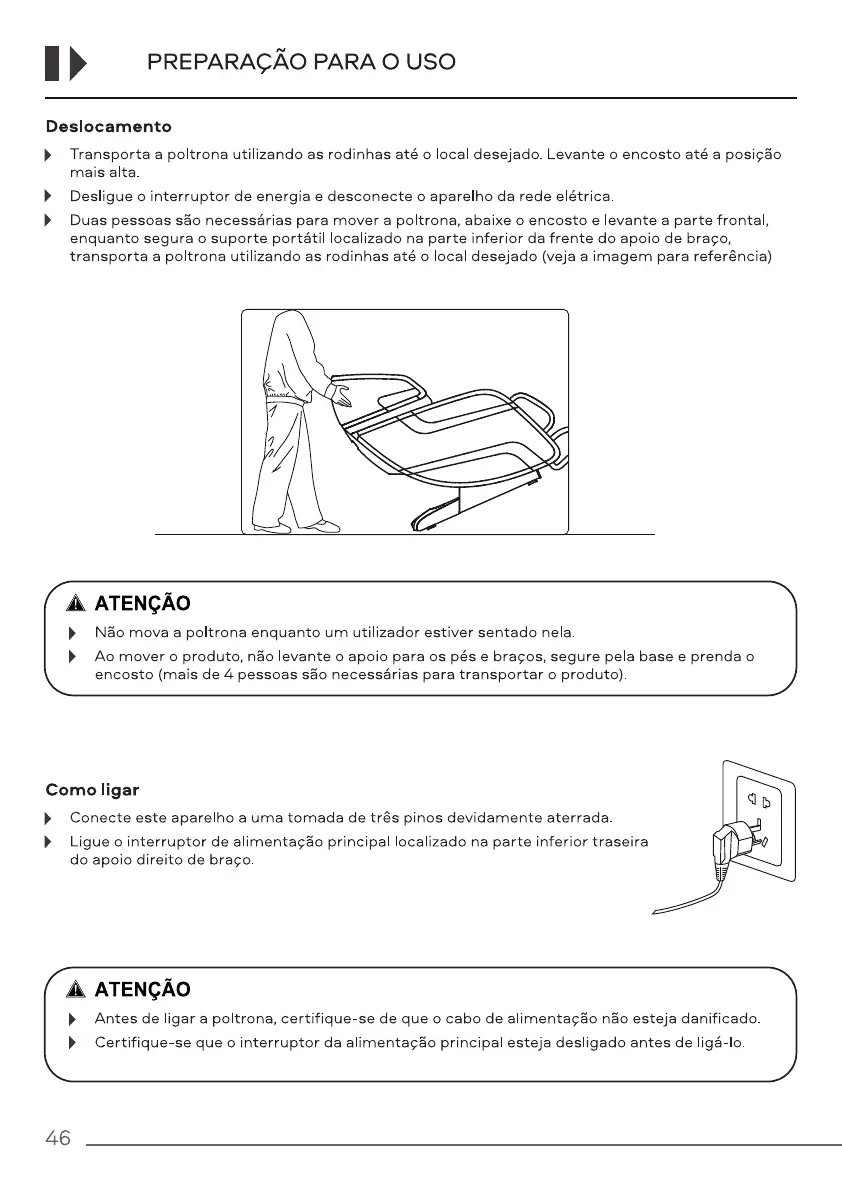 PREPARAÇÃO PARA O USO

Deslocamento

Transporta a poltrona utilizando as rodinhas até o local desejado. Levante o encosto até a posição mais alta.

Desligue o interruptor de energia e desconecte o aparelho da rede elétrica.

Duas pessoas são necessárias para mover a poltrona, abaixe o encosto e levante a parte frontal, enquanto segura o suporte portátil localizado na parte inferior da frente do apoio de braço, transporta a poltrona utilizando as rodinhas até o local desejado (veja a imagem para referência)

ATENÇÃO

Não mova a poltrona enquanto um utilizador estiver sentado nela.

Ao mover o produto, não levante o apoio para os pés e braços, segure pela base e prenda o encosto (mais de 4 pessoas são necessárias para transportar o produto).

Como ligar

Conecte este aparelho a uma tomada de três pinos devidamente aterrada.

Ligue o interruptor de alimentação principal localizado na parte inferior traseira do apoio direito de braço.

ATENÇÃO

Antes de ligar a poltrona, certifique-se de que o cabo de alimentação não esteja danificado.

Certifique-se que o interruptor da alimentação principal esteja desligado antes de ligá-lo.

46