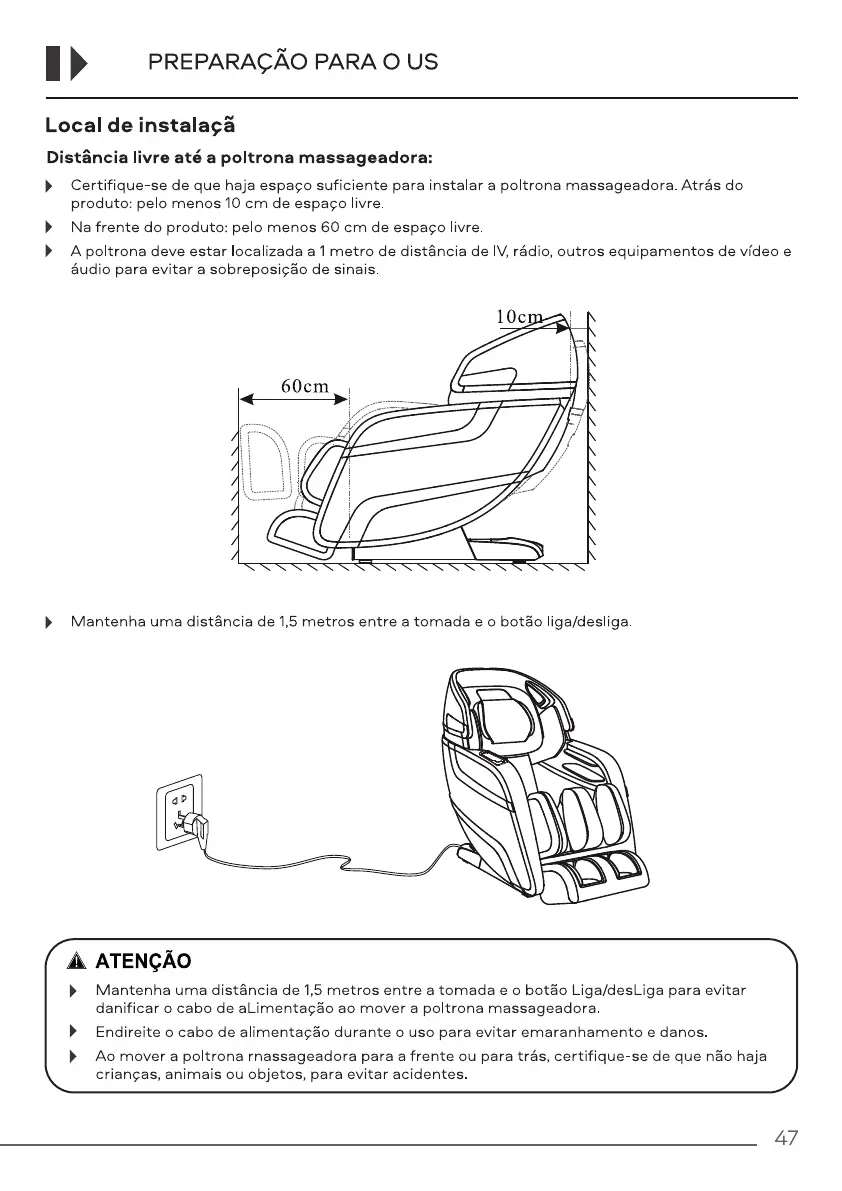 PREPARAÇÃO PARA O US

Local de instalaçã

Distância livre até a poltrona massageadora:

Certifique-se de que haja espaço suficiente para instalar a poltrona massageadora. Atrás do produto: pelo menos 10 cm de espaço livre.

Na frente do produto: pelo menos 60 cm de espaço livre.

A poltrona deve estar localizada a 1 metro de distância de IV, rádio, outros equipamentos de vídeo e áudio para evitar a sobreposição de sinais.

10cm

60cm

Mantenha uma distância de 1,5 metros entre a tomada e o botão liga/desliga.

ATENÇÃO

Mantenha uma distância de 1,5 metros entre a tomada e o botão Liga/desLiga para evitar danificar o cabo de aLimentação ao mover a poltrona massageadora.

Endireite o cabo de alimentação durante o uso para evitar emaranhamento e danos.

Ao mover a poltrona rnassageadora para a frente ou para trás, certifique-se de que não haja crianças, animais ou objetos, para evitar acidentes.

47