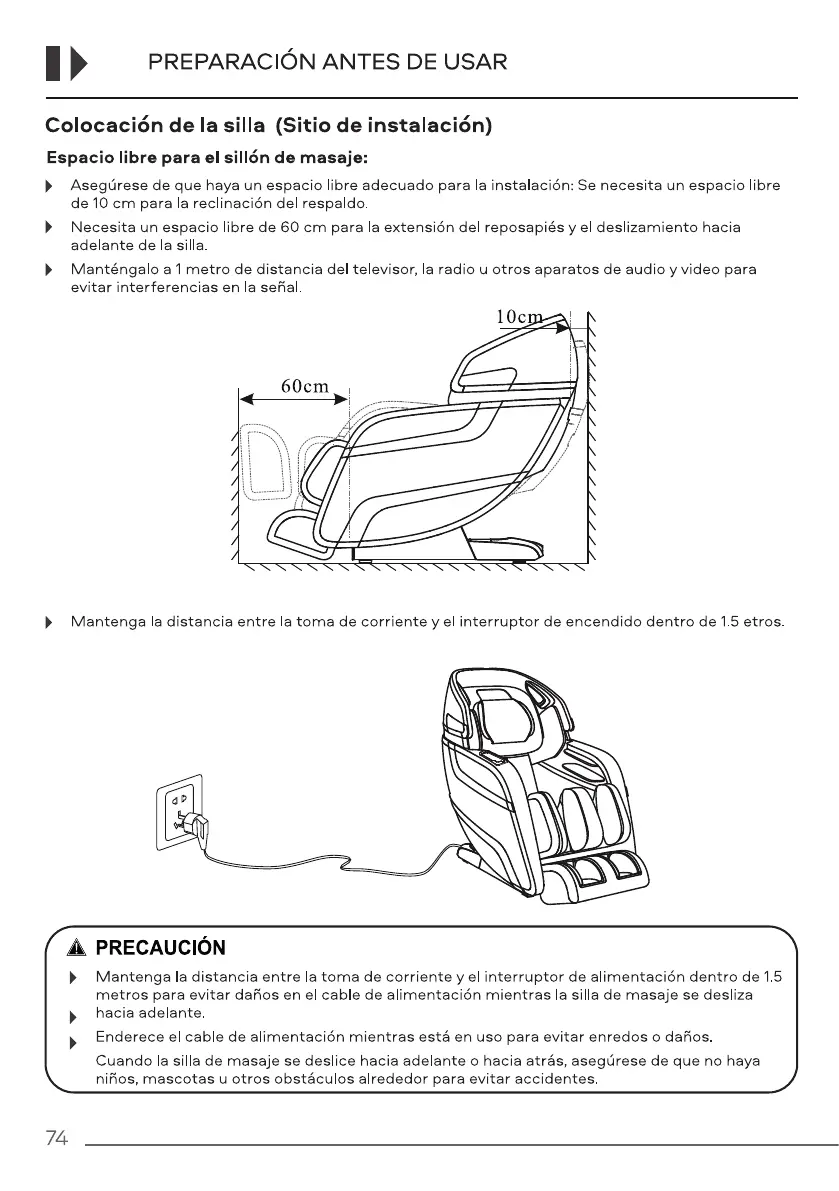 PREPARACIÓN ANTES DE USAR

Colocación de la silla (Sitio de instalación)

Espacio libre para el sillón de masaje:

Asegúrese de que haya un espacio libre adecuado para la instalación: Se necesita un espacio libre de 10 cm para la reclinación del respaldo.

Necesita un espacio libre de 60 cm para la extensión del reposapiés y el deslizamiento hacia adelante de la silla.

Manténgalo a 1 metro de distancia del televisor, la radio u otros aparatos de audio y video para evitar interferencias en la señal.

10cm

60cm

Mantenga la distancia entre la toma de corriente y el interruptor de encendido dentro de 1.5 etros.

PRECAUCIÓN

Mantenga la distancia entre la toma de corriente y el interruptor de alimentación dentro de 1.5 metros para evitar daños en el cable de alimentación mientras la silla de masaje se desliza hacia adelante.

Enderece el cable de alimentación mientras está en uso para evitar enredos o daños.

Cuando la silla de masaje se deslice hacia adelante o hacia atrás, asegúrese de que no haya niños, mascotas u otros obstáculos alrededor para evitar accidentes.

74