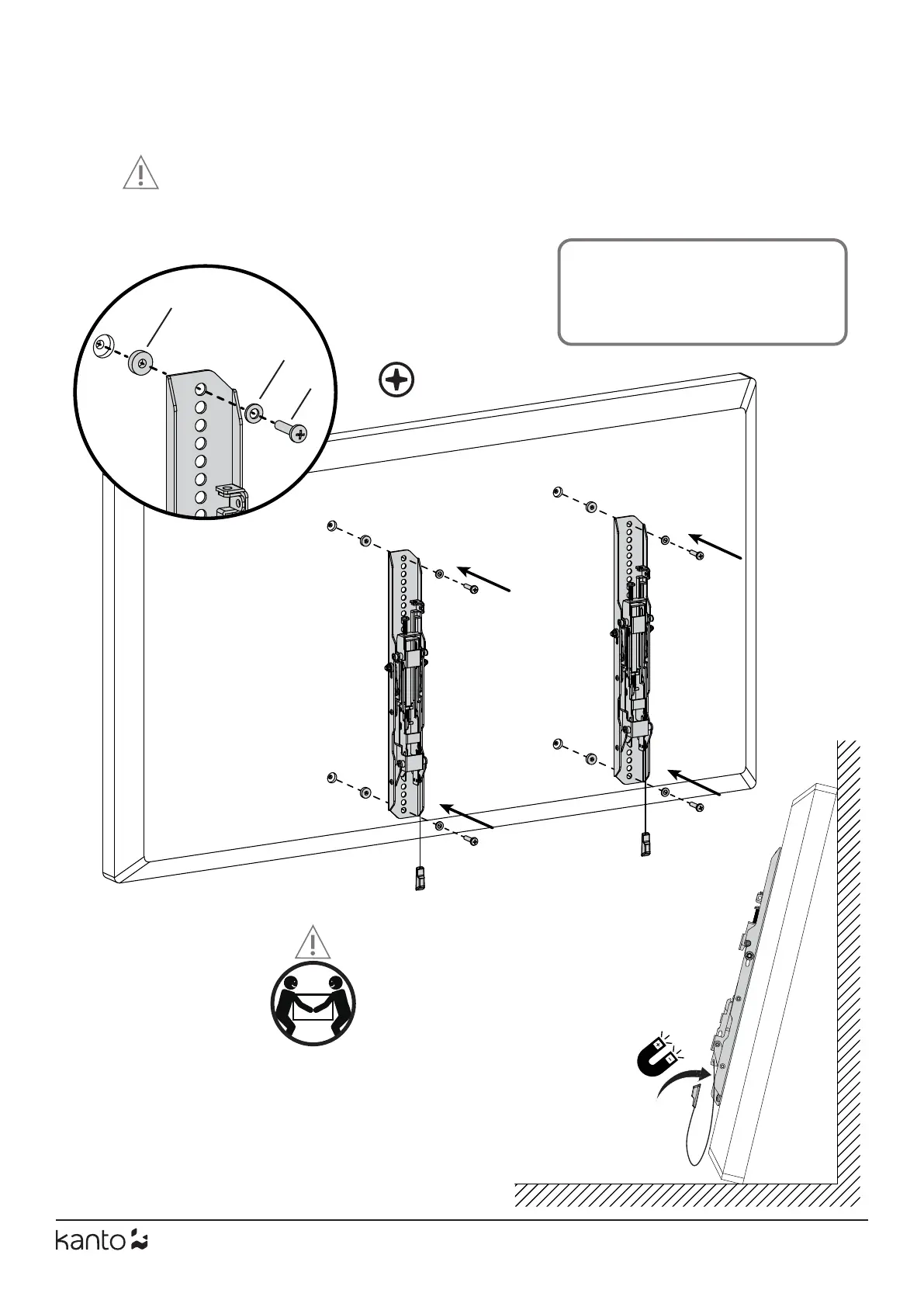 kanto