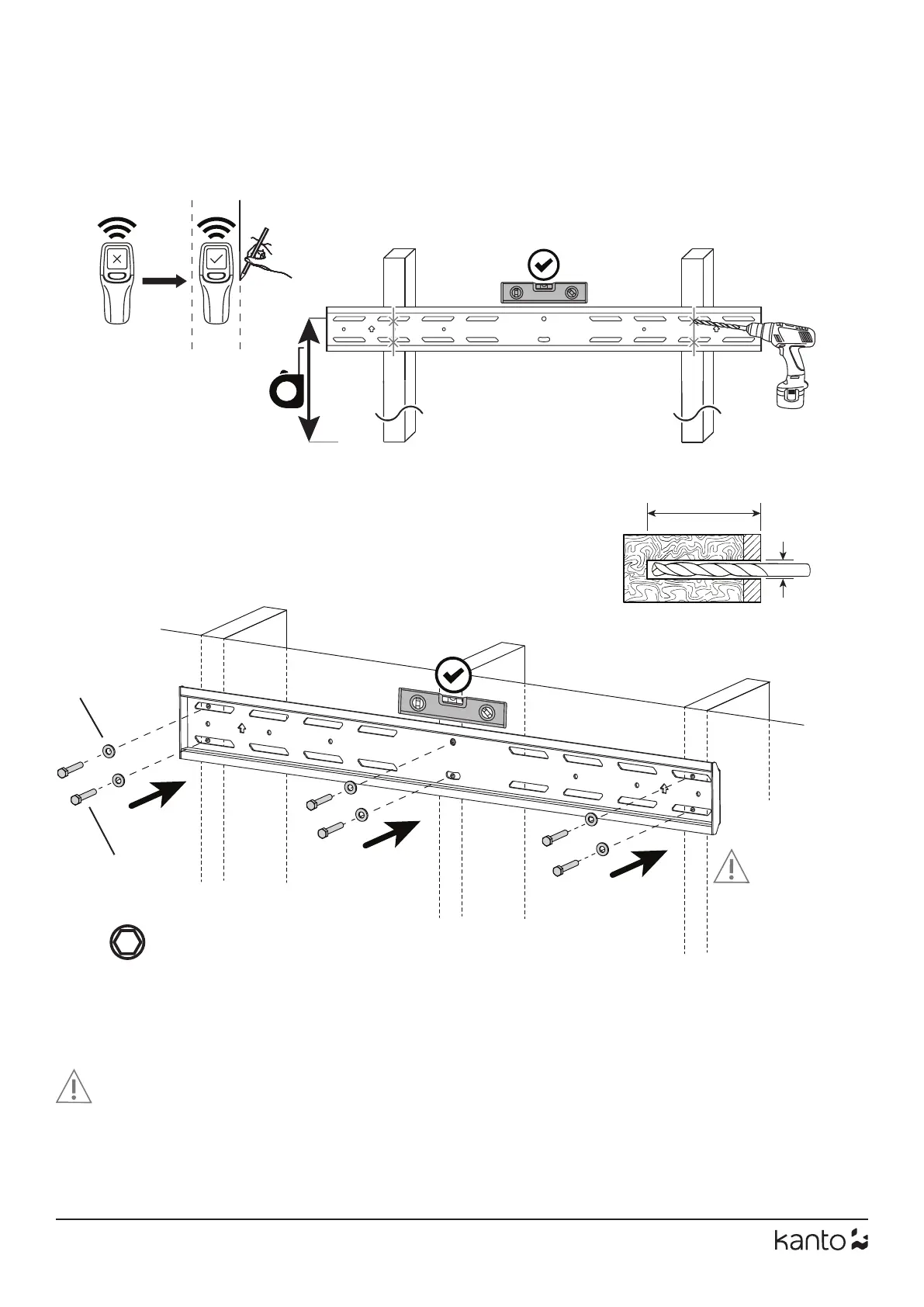 kanto