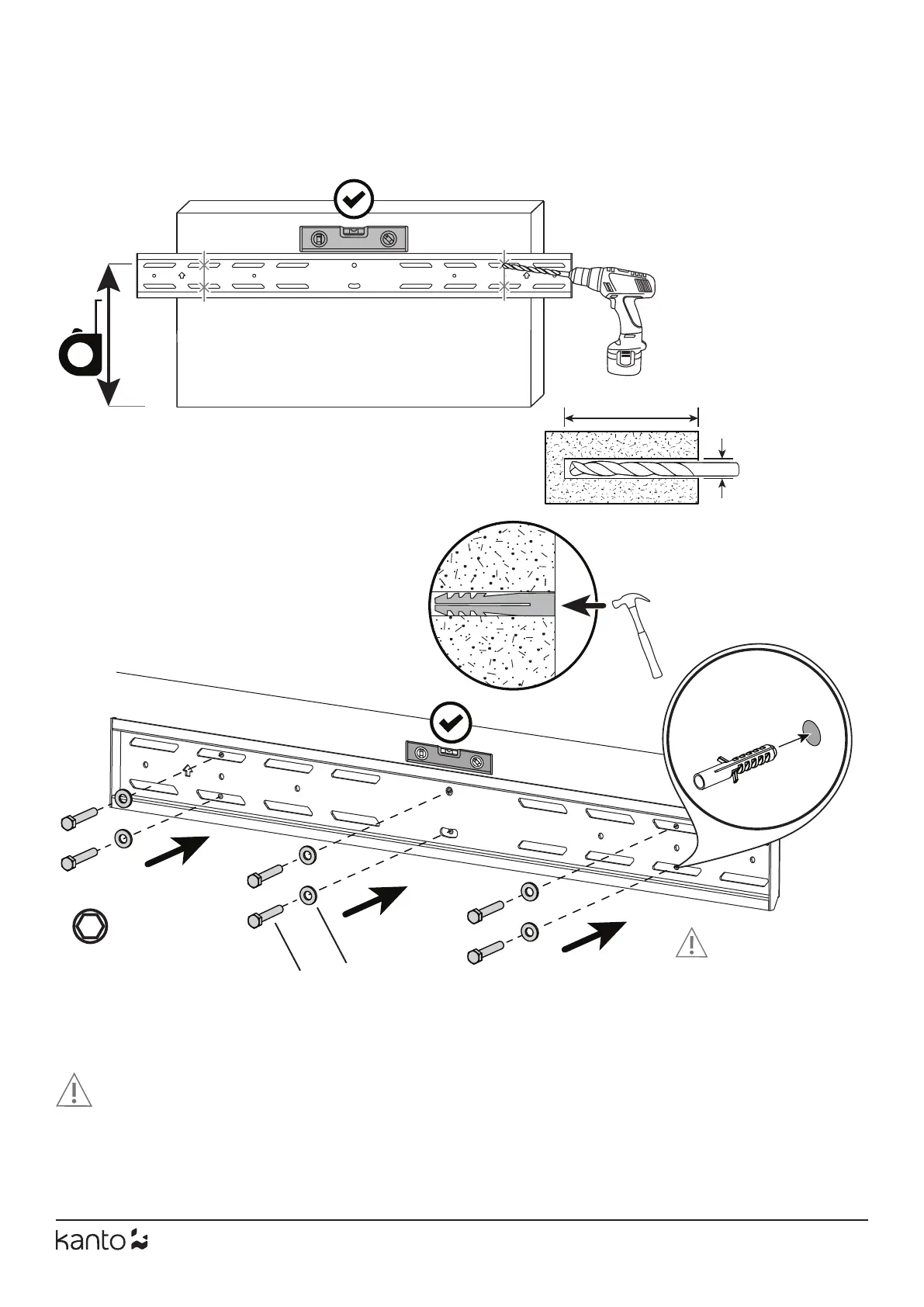 kanto