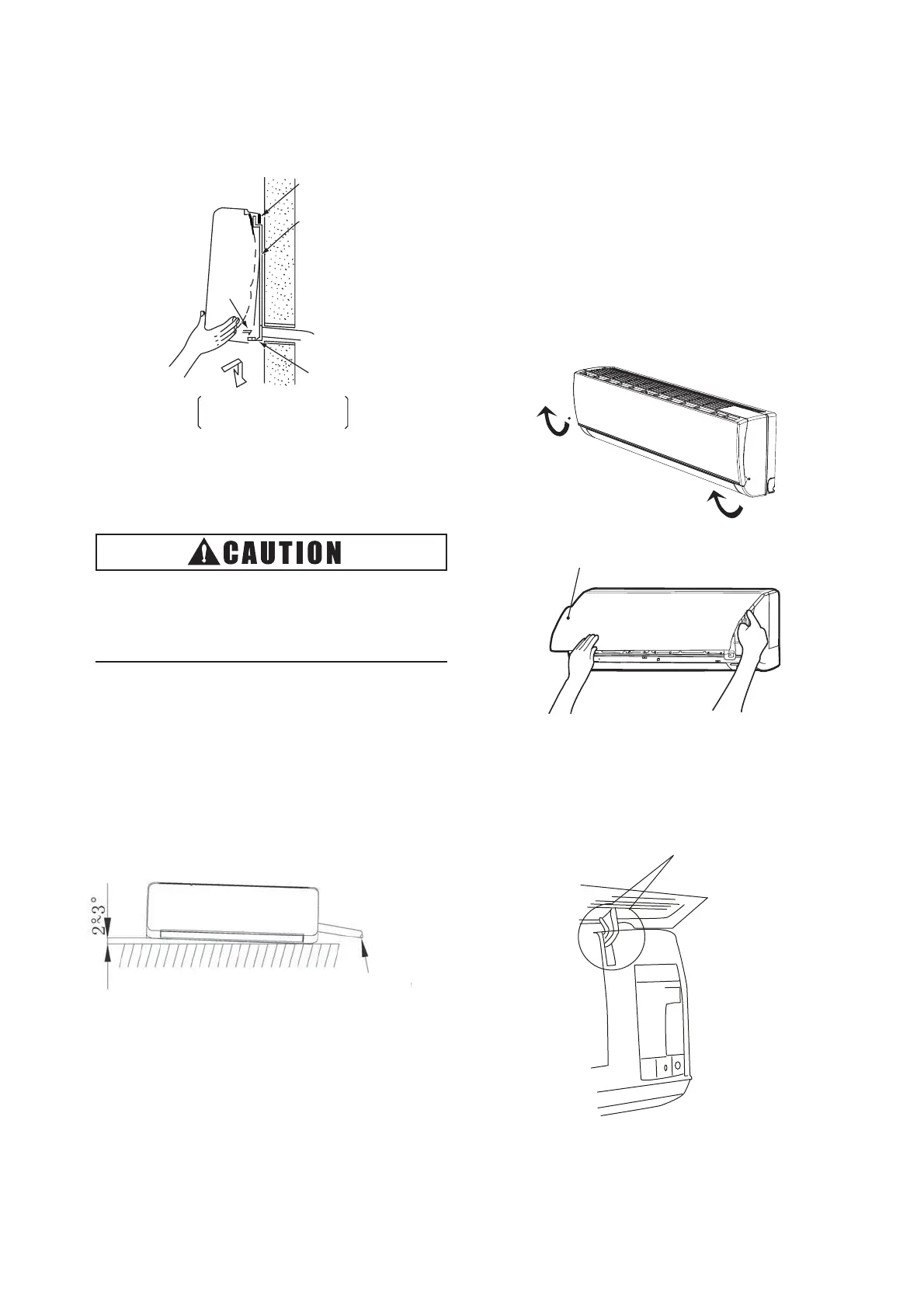 CAUTION

2~3°