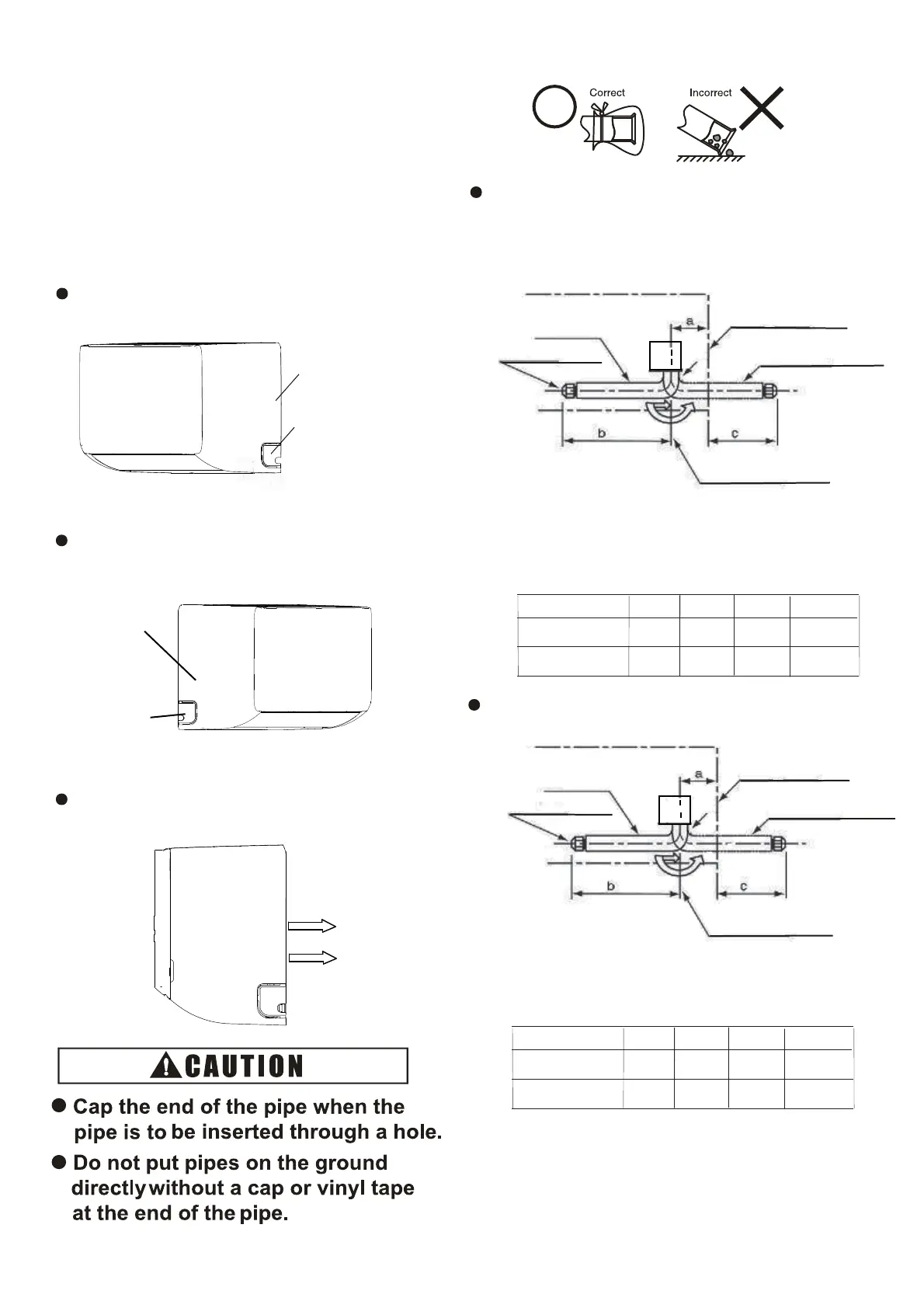 Correct

Incorrect

a

b

c

a

b

c

CAUTION

Cap the end of the pipe when the pipe is to be inserted through a hole.

Do not put pipes on the ground directly without a cap or vinyl tape at the end of the pipe.